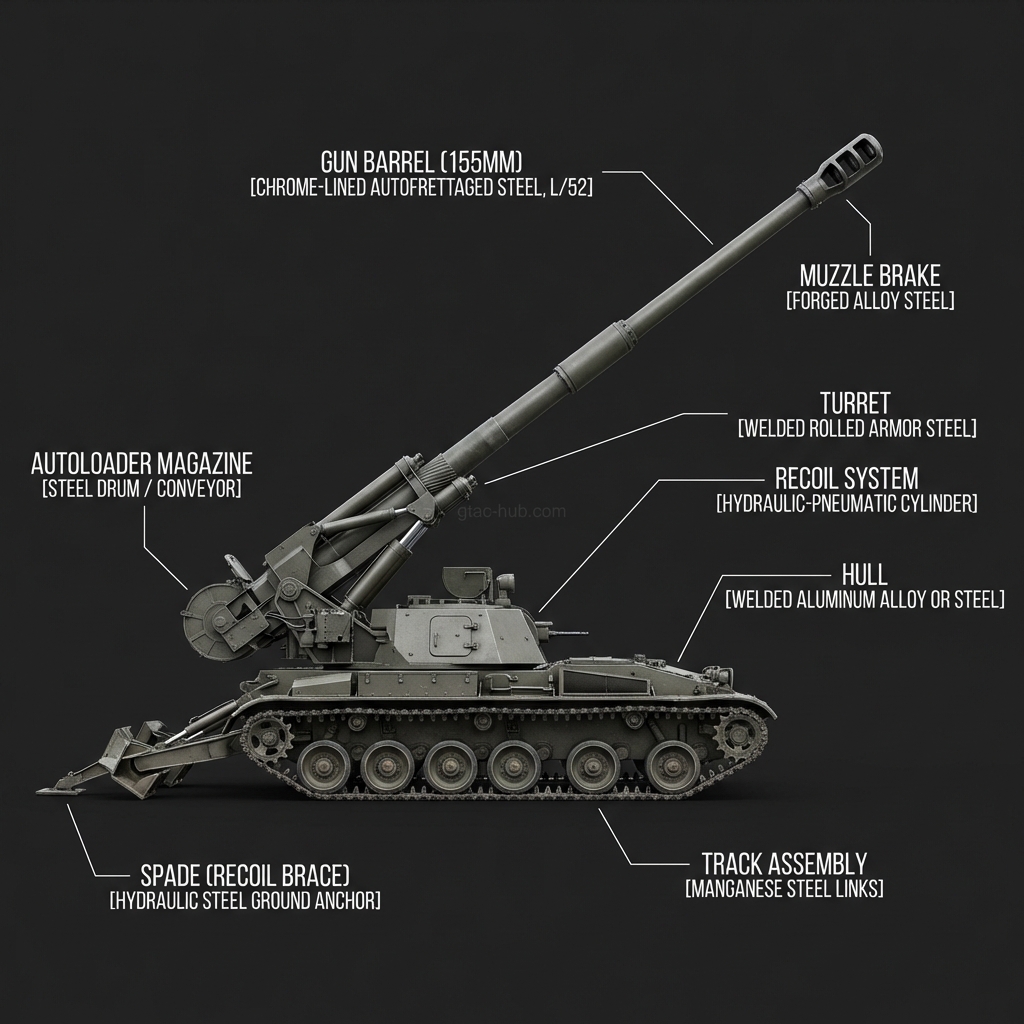 GUN BARREL (155MM)
[CHROME-LINED AUTOFRETTAGED STEEL, L/52]

MUZZLE BRAKE
[FORGED ALLOY STEEL]

TURRET
[WELDED ROLLED ARMOR STEEL]

AUTOLOADER MAGAZINE
[STEEL DRUM / CONVEYOR]

RECOIL SYSTEM
[HYDRAULIC-PNEUMATIC CYLINDER]

gtac-hub.com

HULL
[WELDED ALUMINUM ALLOY OR STEEL]

SPADE (RECOIL BRACE)
[HYDRAULIC STEEL GROUND ANCHOR]

TRACK ASSEMBLY
[MANGANESE STEEL LINKS]