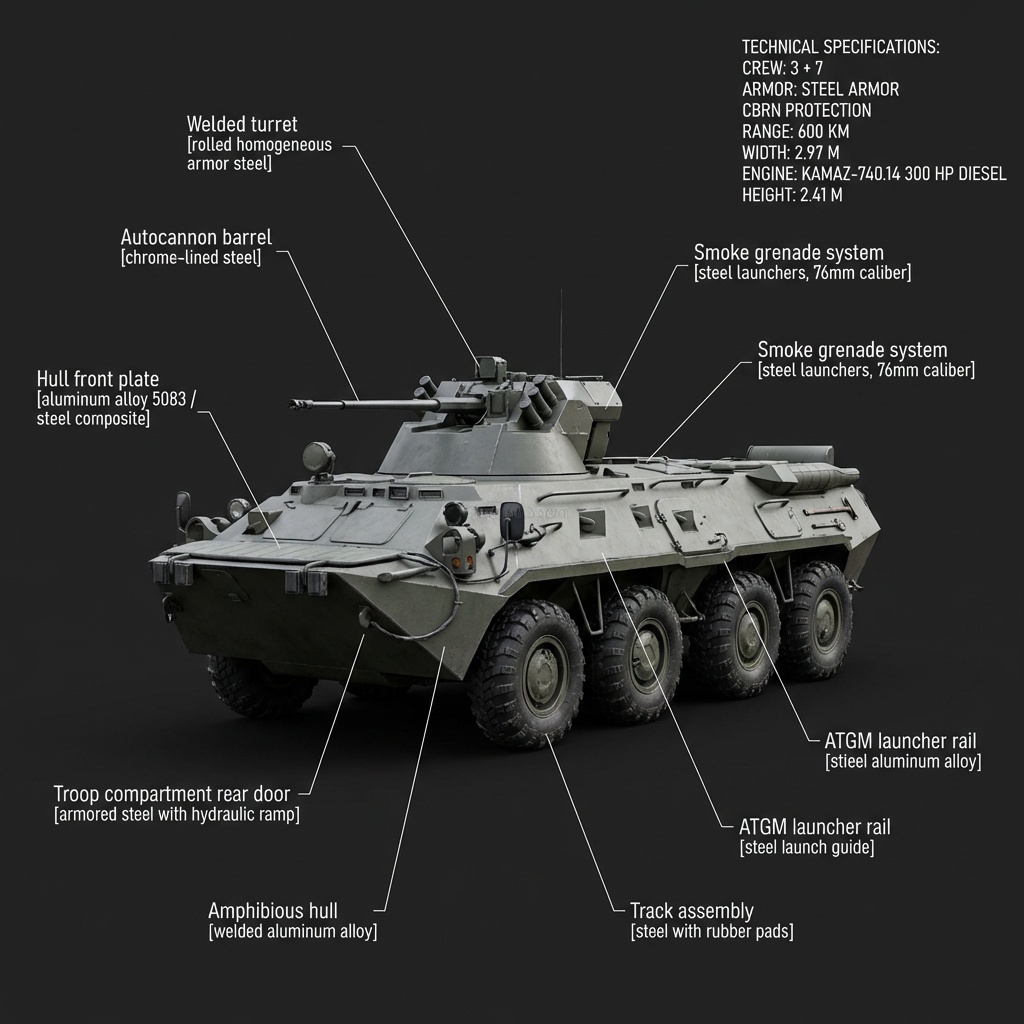 TECHNICAL SPECIFICATIONS:
CREW: 3 + 7
ARMOR: STEEL ARMOR
CBRN PROTECTION
RANGE: 600 KM
WIDTH: 2.97 M
ENGINE: KAMAZ-740.14 300 HP DIESEL
HEIGHT: 2.41 M

Welded turret
[rolled homogeneous armor steel]

Autocannon barrel
[chrome-lined steel]

Hull front plate
[aluminum alloy 5083 / steel composite]

Smoke grenade system
[steel launchers, 76mm caliber]

Smoke grenade system
[steel launchers, 76mm caliber]

ATGM launcher rail
[stieel aluminum alloy]

ATGM launcher rail
[steel launch guide]

Troop compartment rear door
[armored steel with hydraulic ramp]

Amphibious hull
[welded aluminum alloy]

Track assembly
[steel with rubber pads]