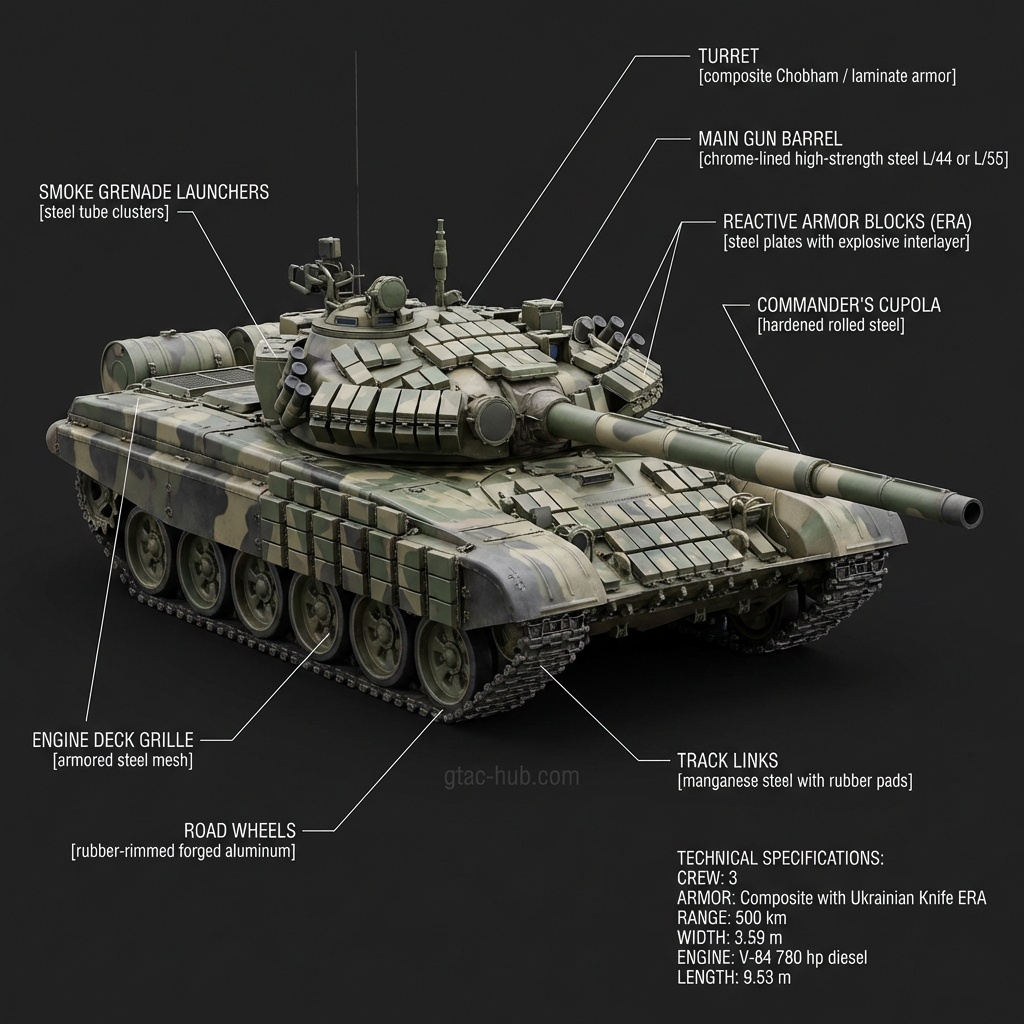 TURRET
[composite Chobham / laminate armor]

MAIN GUN BARREL
[chrome-lined high-strength steel L/44 or L/55]

SMOKE GRENADE LAUNCHERS
[steel tube clusters]

REACTIVE ARMOR BLOCKS (ERA)
[steel plates with explosive interlayer]

COMMANDER'S CUPOLA
[hardened rolled steel]

ENGINE DECK GRILLE
[armored steel mesh]

TRACK LINKS
[manganese steel with rubber pads]

gtac-hub.com

ROAD WHEELS
[rubber-rimmed forged aluminum]

TECHNICAL SPECIFICATIONS:
CREW: 3
ARMOR: Composite with Ukrainian Knife ERA
RANGE: 500 km
WIDTH: 3.59 m
ENGINE: V-84 780 hp diesel
LENGTH: 9.53 m