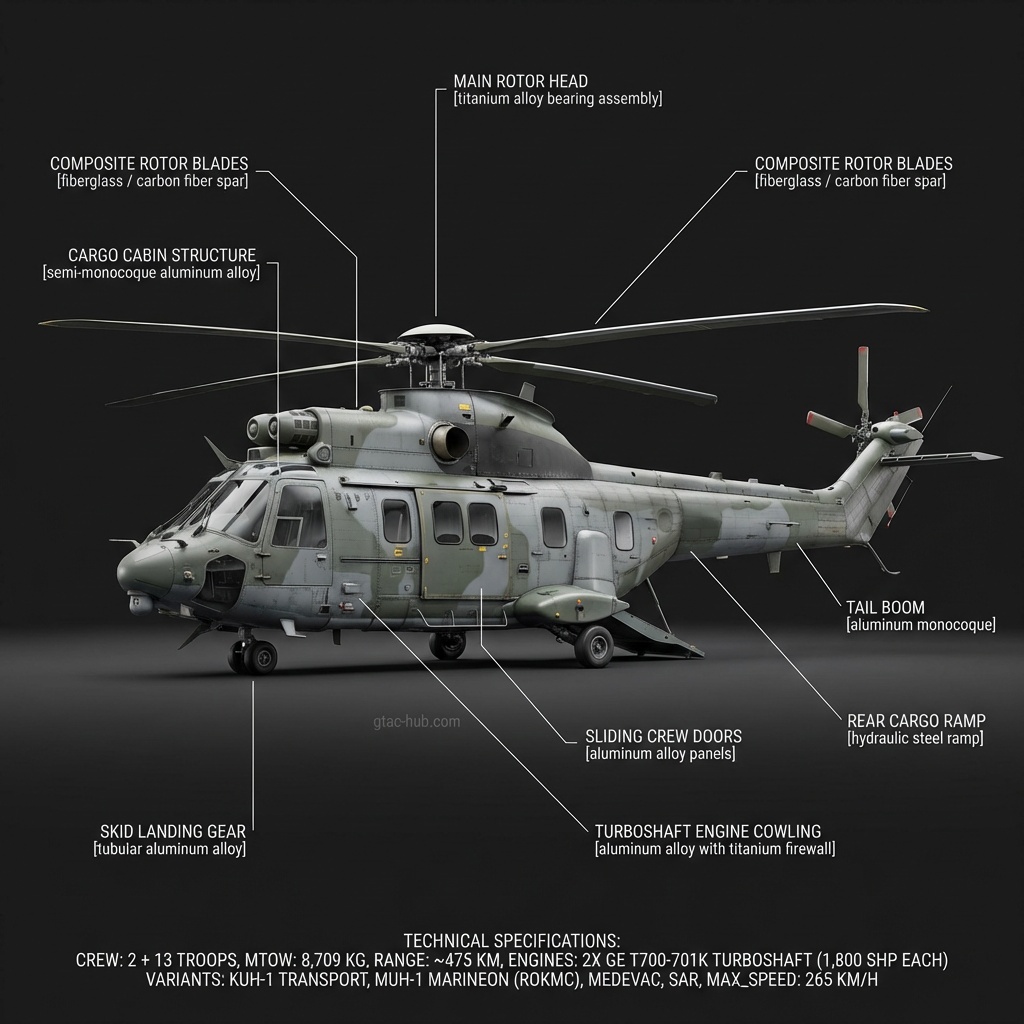 MAIN ROTOR HEAD
[titanium alloy bearing assembly]

COMPOSITE ROTOR BLADES
[fiberglass / carbon fiber spar]

COMPOSITE ROTOR BLADES
[fiberglass / carbon fiber spar]

CARGO CABIN STRUCTURE
[semi-monocoque aluminum alloy]

TAIL BOOM
[aluminum monocoque]

gtac-hub.com

SLIDING CREW DOORS
[aluminum alloy panels]

REAR CARGO RAMP
[hydraulic steel ramp]

SKID LANDING GEAR
[tubular aluminum alloy]

TURBOSHAFT ENGINE COWLING
[aluminum alloy with titanium firewall]

TECHNICAL SPECIFICATIONS:
CREW: 2 + 13 TROOPS, MTOW: 8,709 KG, RANGE: ~475 KM, ENGINES: 2X GE T700-701K TURBOSHAFT (1,800 SHP EACH)
VARIANTS: KUH-1 TRANSPORT, MUH-1 MARINEON (ROKMC), MEDEVAC, SAR, MAX_SPEED: 265 KM/H