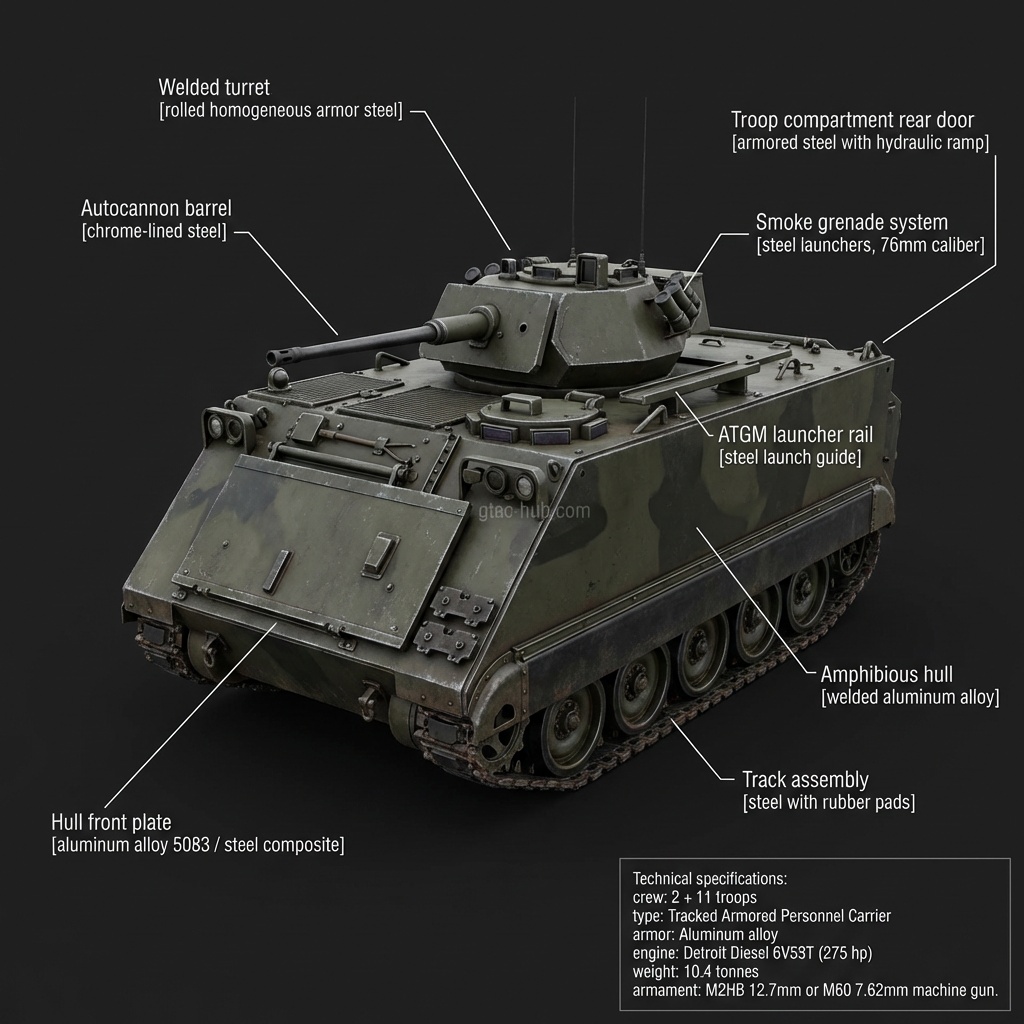 Welded turret
[rolled homogeneous armor steel]

Troop compartment rear door
[armored steel with hydraulic ramp]

Autocannon barrel
[chrome-lined steel]

Smoke grenade system
[steel launchers, 76mm caliber]

ATGM launcher rail
[steel launch guide]

gtac-hub.com

Amphibious hull
[welded aluminum alloy]

Track assembly
[steel with rubber pads]

Hull front plate
[aluminum alloy 5083 / steel composite]

Technical specifications:
crew: 2 + 11 troops
type: Tracked Armored Personnel Carrier
armor: Aluminum alloy
engine: Detroit Diesel 6V53T (275 hp)
weight: 10.4 tonnes
armament: M2HB 12.7mm or M60 7.62mm machine gun.