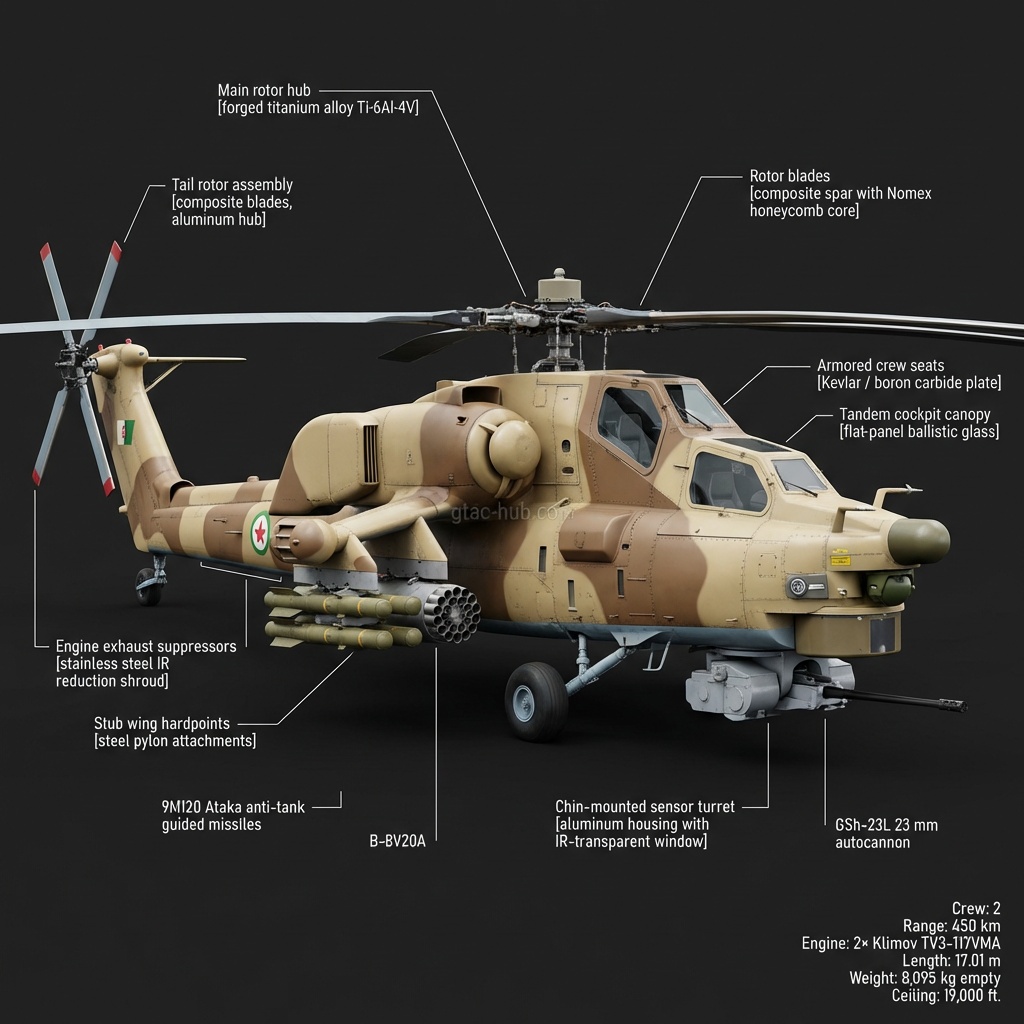 Main rotor hub
[forged titanium alloy Ti-6Al-4V]

Tail rotor assembly
[composite blades, aluminum hub]

Rotor blades
[composite spar with Nomex honeycomb core]

Armored crew seats
[Kevlar / boron carbide plate]

Tandem cockpit canopy
[flat-panel ballistic glass]

gtac-hub.com

Engine exhaust suppressors
[stainless steel IR reduction shroud]

Stub wing hardpoints
[steel pylon attachments]

9M120 Ataka anti-tank guided missiles

B-BV20A

Chin-mounted sensor turret
[aluminum housing with IR-transparent window]

GSh-23L 23 mm autocannon

Crew: 2
Range: 450 km
Engine: 2× Klimov TV3-117VMA
Length: 17.01 m
Weight: 8,095 kg empty
Ceiling: 19,000 ft.