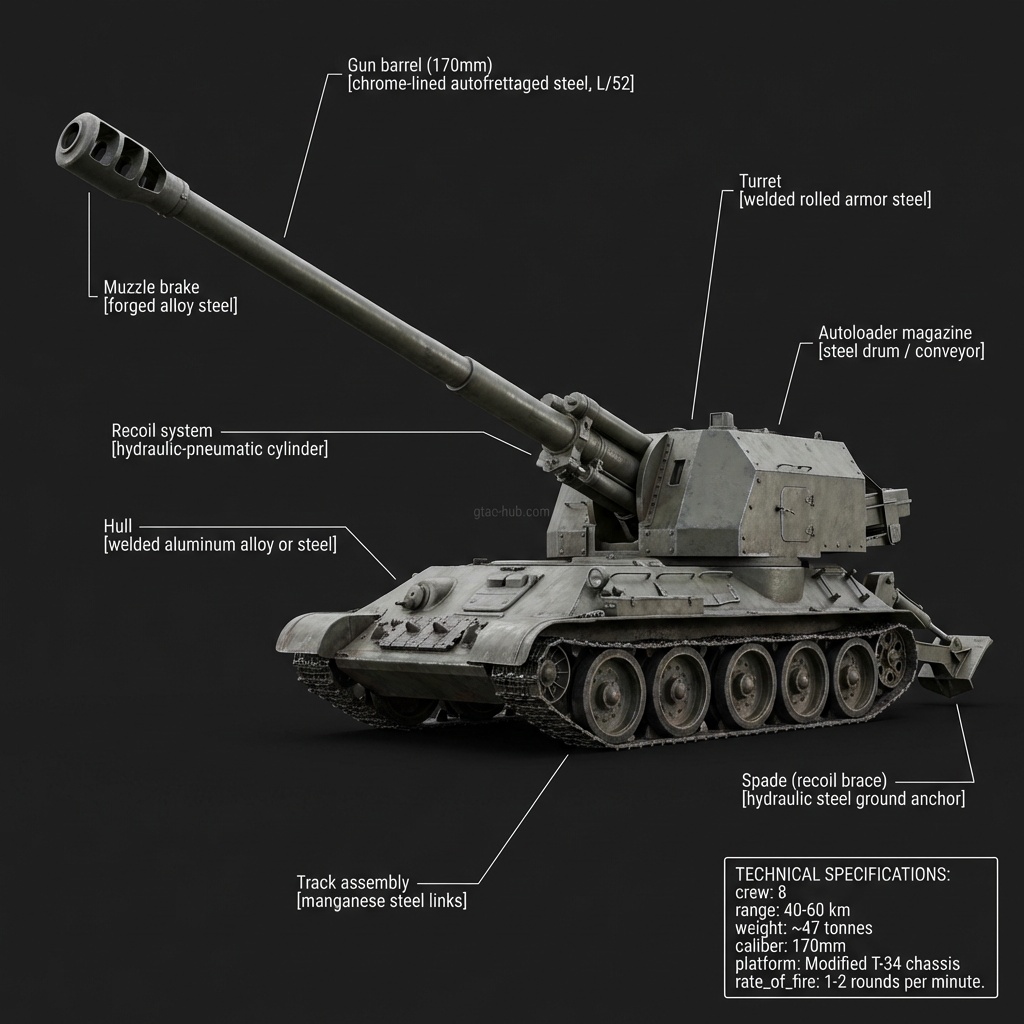 Gun barrel (170mm)
[chrome-lined autofrettaged steel, L/52]

Turret
[welded rolled armor steel]

Muzzle brake
[forged alloy steel]

Autoloader magazine
[steel drum / conveyor]

Recoil system
[hydraulic-pneumatic cylinder]

gtac-hub.com

Hull
[welded aluminum alloy or steel]

Spade (recoil brace)
[hydraulic steel ground anchor]

Track assembly
[manganese steel links]

TECHNICAL SPECIFICATIONS:
crew: 8
range: 40-60 km
weight: ~47 tonnes
caliber: 170mm
platform: Modified T-34 chassis
rate_of_fire: 1-2 rounds per minute.