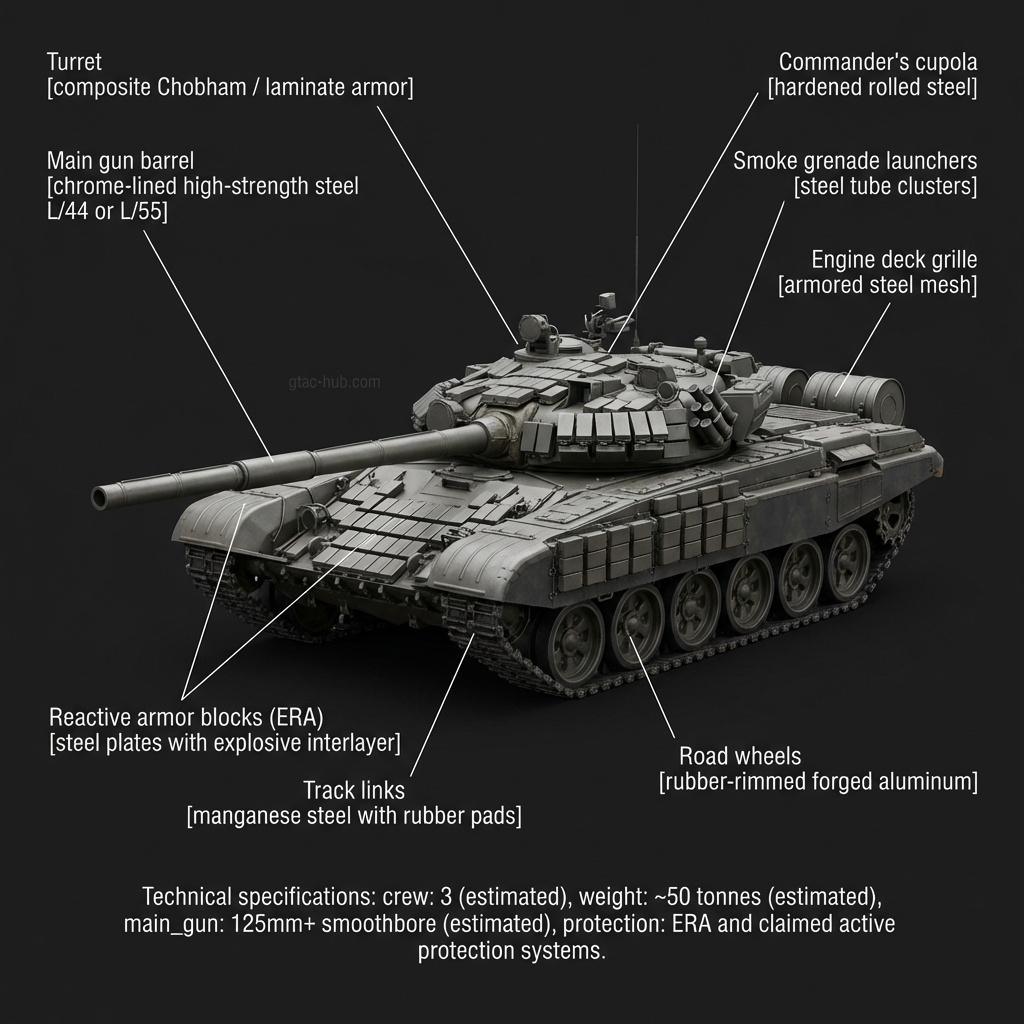 Turret
[composite Chobham / laminate armor]

Main gun barrel
[chrome-lined high-strength steel
L/44 or L/55]

Commander's cupola
[hardened rolled steel]

Smoke grenade launchers
[steel tube clusters]

Engine deck grille
[armored steel mesh]

gtac-hub.com

Reactive armor blocks (ERA)
[steel plates with explosive interlayer]

Track links
[manganese steel with rubber pads]

Road wheels
[rubber-rimmed forged aluminum]

Technical specifications: crew: 3 (estimated), weight: ~50 tonnes (estimated), main_gun: 125mm+ smoothbore (estimated), protection: ERA and claimed active protection systems.