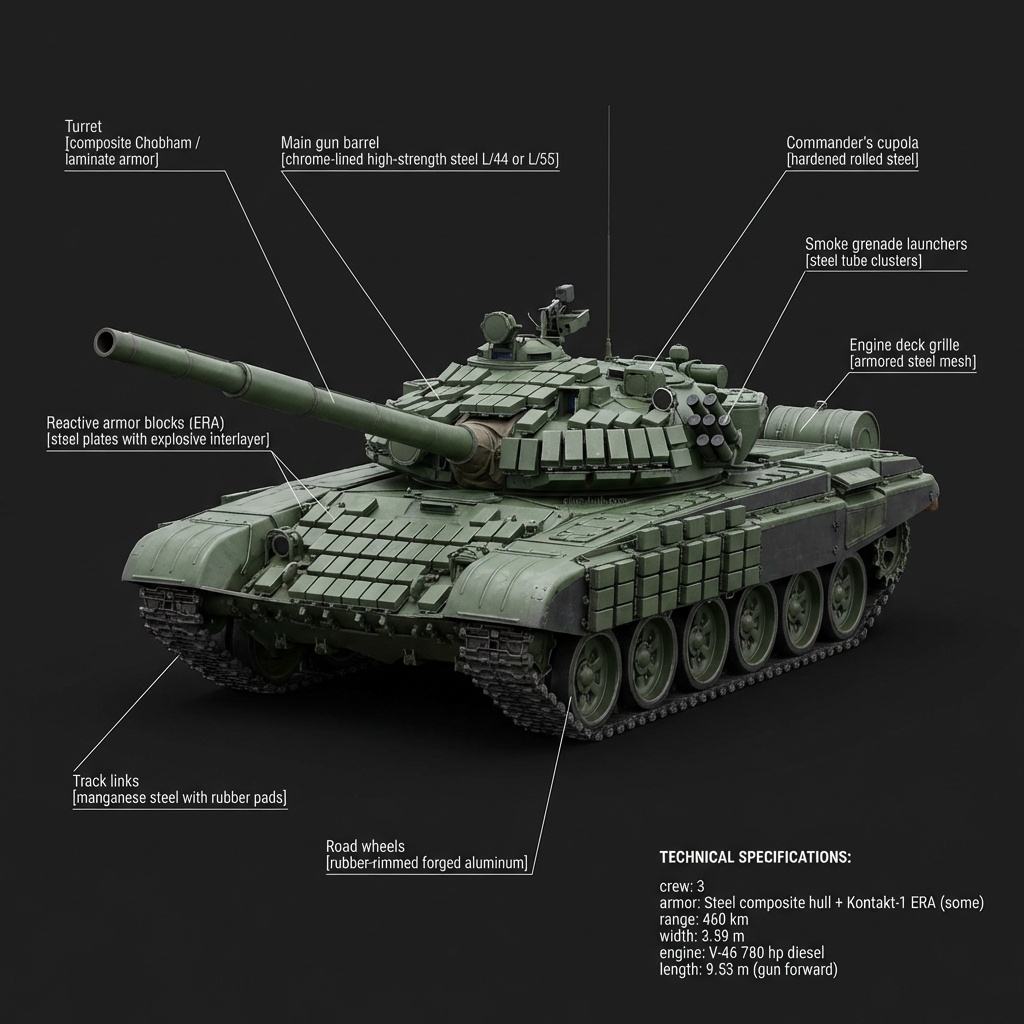 Turret
[composite Chobham / laminate armor]

Main gun barrel
[chrome-lined high-strength steel L/44 or L/55]

Commander's cupola
[hardened rolled steel]

Smoke grenade launchers
[steel tube clusters]

Engine deck grille
[armored steel mesh]

Reactive armor blocks (ERA)
[stsel plates with explosive interlayer]

Track links
[manganese steel with rubber pads]

Road wheels
[rubber-rimmed forged aluminum]

TECHNICAL SPECIFICATIONS:

crew: 3
armor: Steel composite hull + Kontakt-1 ERA (some)
range: 460 km
width: 3.59 m
engine: V-46 780 hp diesel
length: 9.53 m (gun forward)