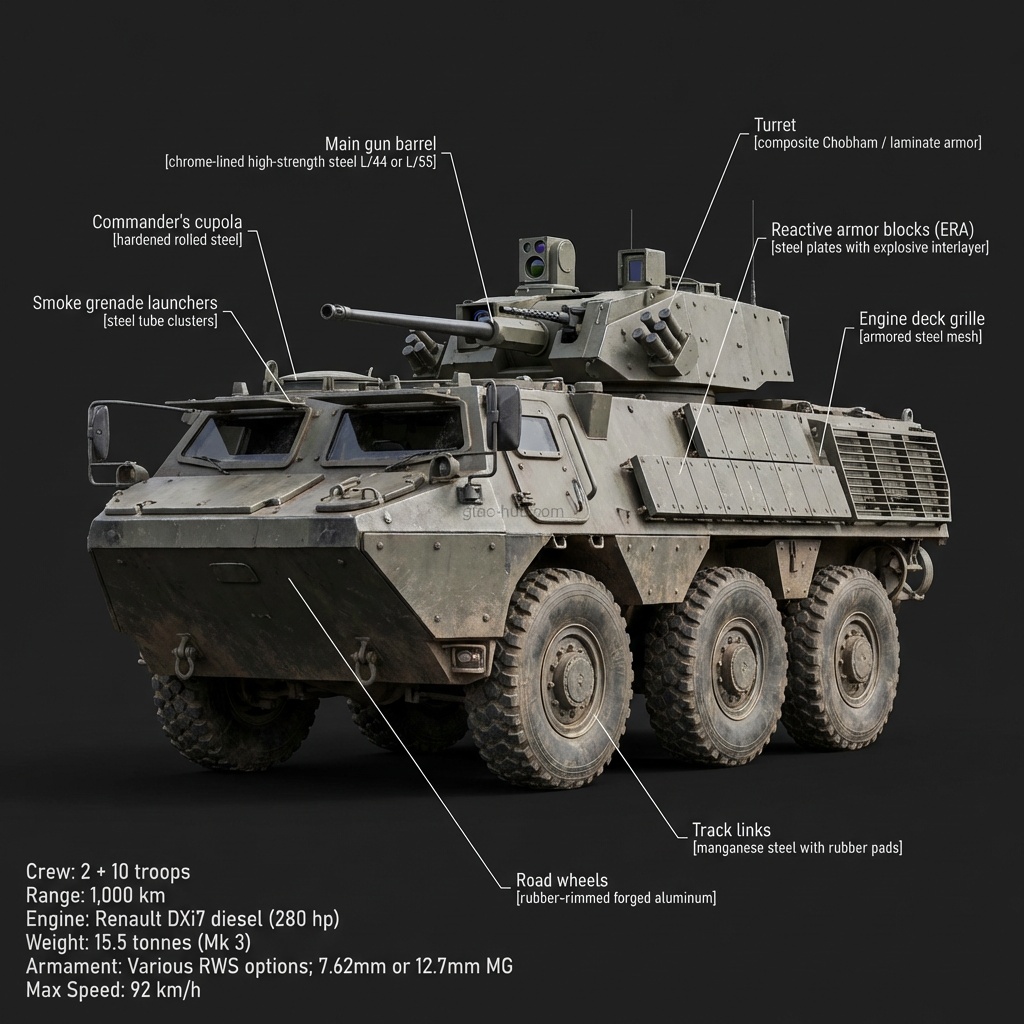 Main gun barrel
[chrome-lined high-strength steel L/44 or L/55]

Turret
[composite Chobham / laminate armor]

Commander's cupola
[hardened rolled steel]

Reactive armor blocks (ERA)
[steel plates with explosive interlayer]

Smoke grenade launchers
[steel tube clusters]

Engine deck grille
[armored steel mesh]

gtac-hub.com

Track links
[manganese steel with rubber pads]

Road wheels
[rubber-rimmed forged aluminum]

Crew: 2 + 10 troops
Range: 1,000 km
Engine: Renault DXi7 diesel (280 hp)
Weight: 15.5 tonnes (Mk 3)
Armament: Various RWS options; 7.62mm or 12.7mm MG
Max Speed: 92 km/h