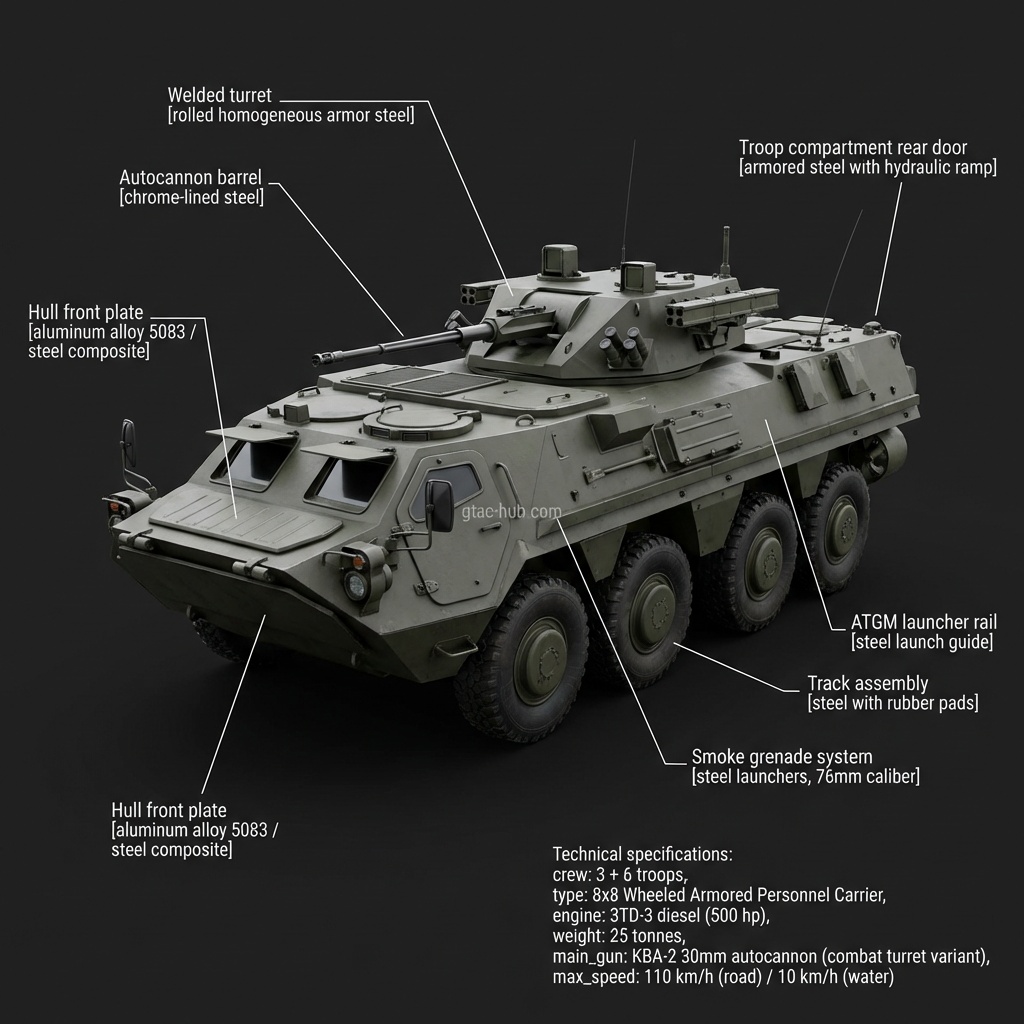 Welded turret
[rolled homogeneous armor steel]

Autocannon barrel
[chrome-lined steel]

Hull front plate
[aluminum alloy 5083 / steel composite]

Troop compartment rear door
[armored steel with hydraulic ramp]

gtac-hub.com

ATGM launcher rail
[steel launch guide]

Track assembly
[steel with rubber pads]

Smoke grenade system
[steel launchers, 76mm caliber]

Hull front plate
[aluminum alloy 5083 / steel composite]

Technical specifications:
crew: 3 + 6 troops,
type: 8x8 Wheeled Armored Personnel Carrier,
engine: 3TD-3 diesel (500 hp),
weight: 25 tonnes,
main_gun: KBA-2 30mm autocannon (combat turret variant),
max_speed: 110 km/h (road) / 10 km/h (water)