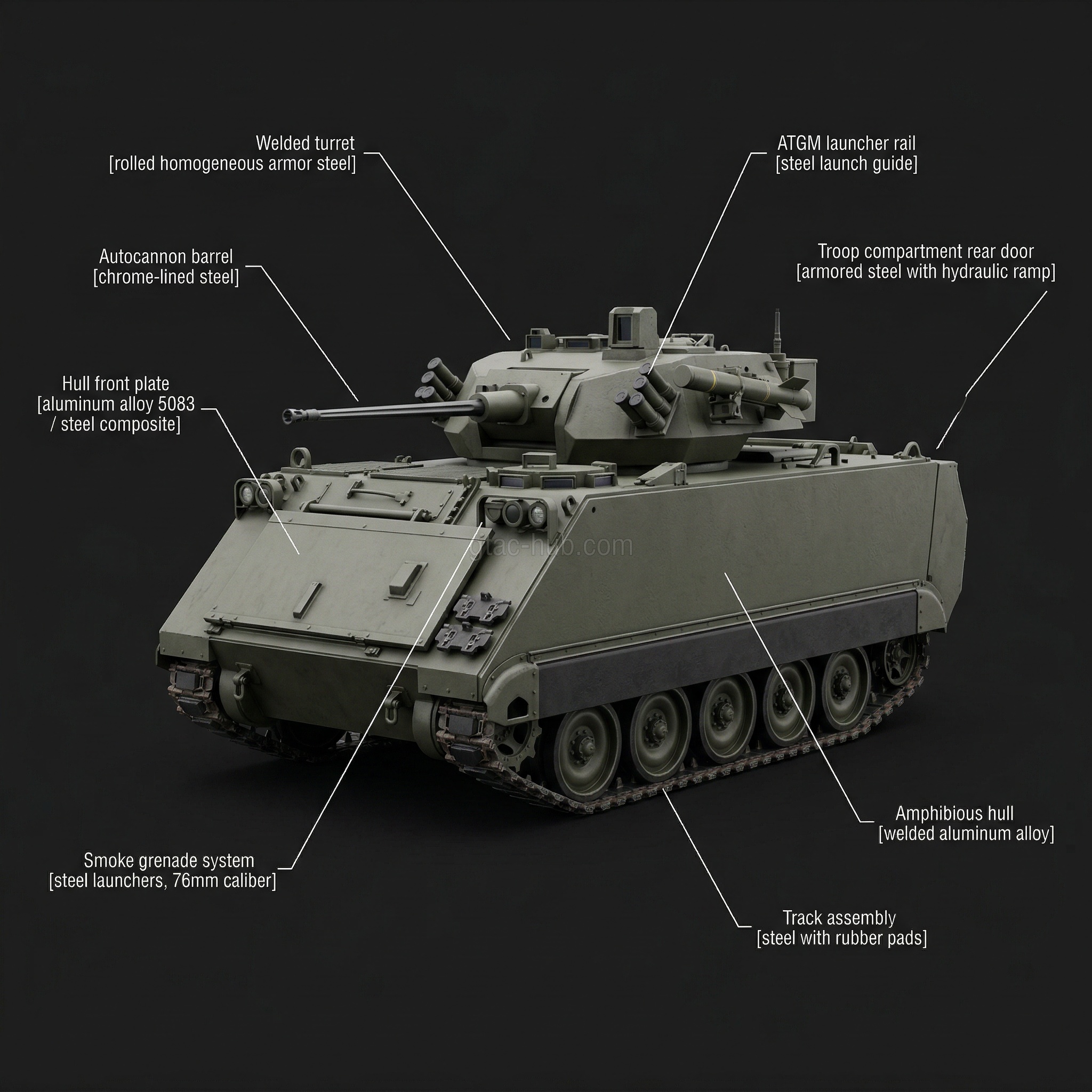 Welded turret
[rolled homogeneous armor steel]

ATGM launcher rail
[steel launch guide]

Autocannon barrel
[chrome-lined steel]

Troop compartment rear door
[armored steel with hydraulic ramp]

Hull front plate
[aluminum alloy 5083
/ steel composite]

gtac-hub.com

Amphibious hull
[welded aluminum alloy]

Smoke grenade system
[steel launchers, 76mm caliber]

Track assembly
[steel with rubber pads]