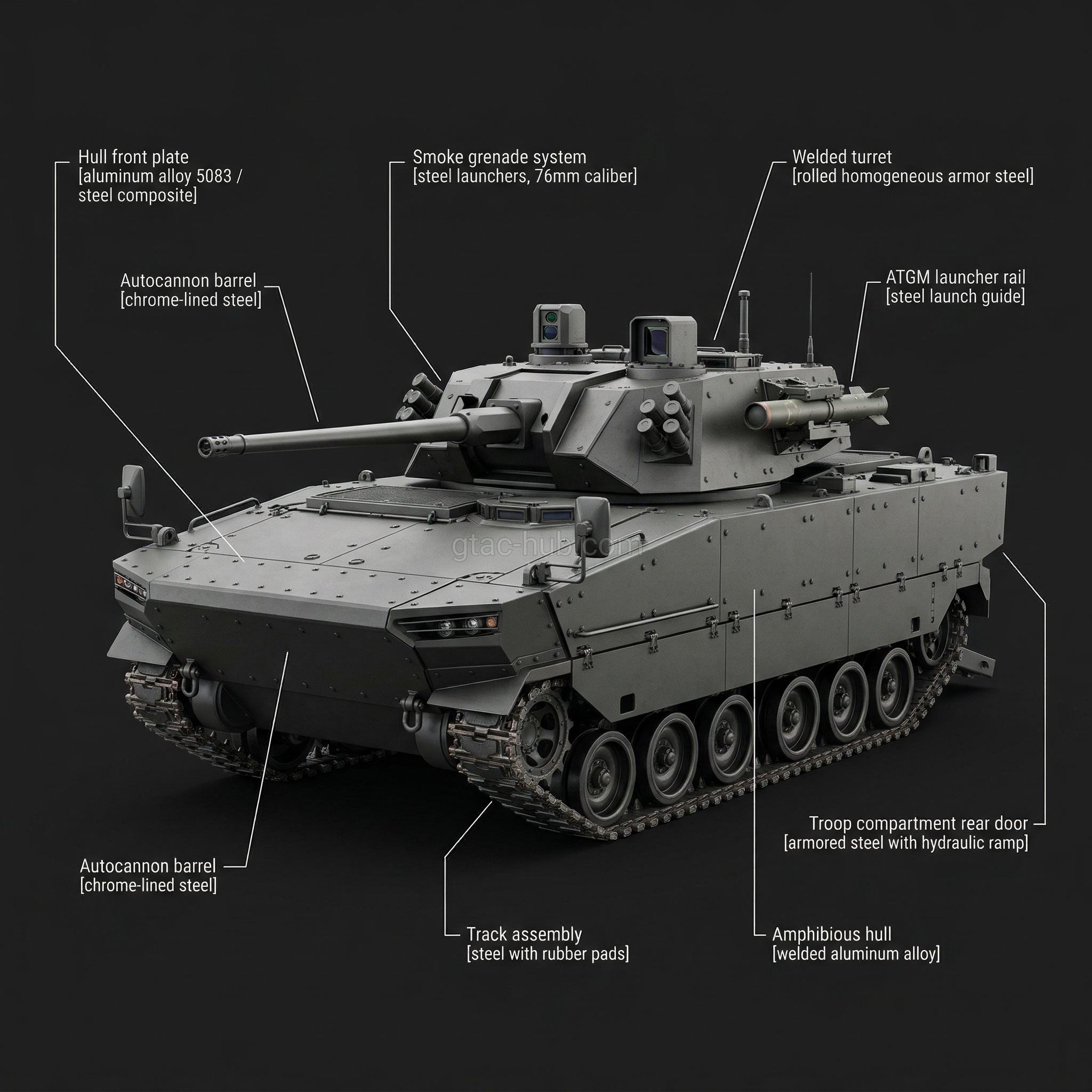 Hull front plate
[aluminum alloy 5083 / steel composite]

Smoke grenade system
[steel launchers, 76mm caliber]

Welded turret
[rolled homogeneous armor steel]

Autocannon barrel
[chrome-lined steel]

ATGM launcher rail
[steel launch guide]

gtac-hub.com

Troop compartment rear door
[armored steel with hydraulic ramp]

Autocannon barrel
[chrome-lined steel]

Track assembly
[steel with rubber pads]

Amphibious hull
[welded aluminum alloy]