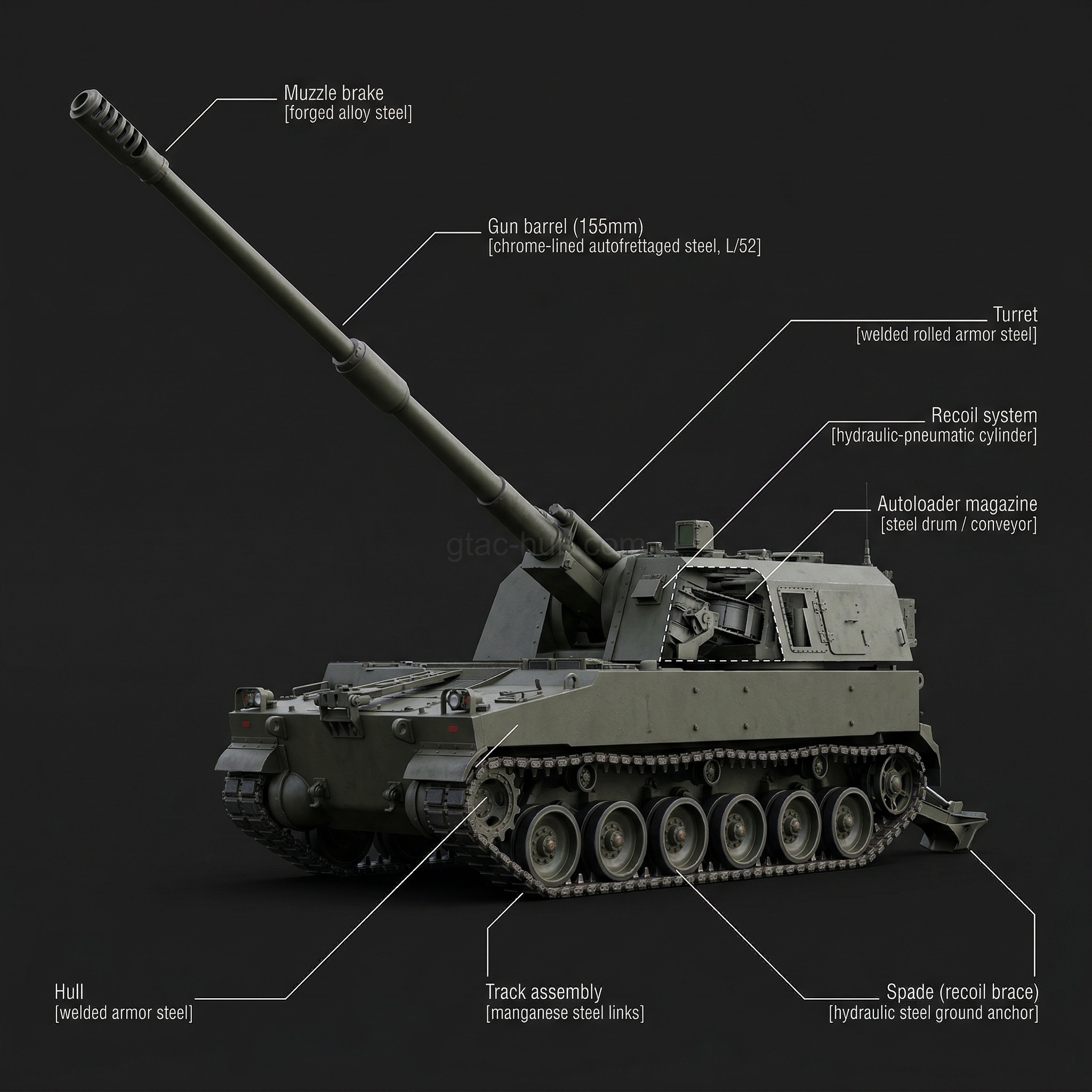 Muzzle brake
[forged alloy steel]

Gun barrel (155mm)
[chrome-lined autofrettaged steel, L/52]

Turret
[welded rolled armor steel]

Recoil system
[hydraulic-pneumatic cylinder]

Autoloader magazine
[steel drum / conveyor]

gtac-hub.com

Hull
[welded armor steel]

Track assembly
[manganese steel links]

Spade (recoil brace)
[hydraulic steel ground anchor]