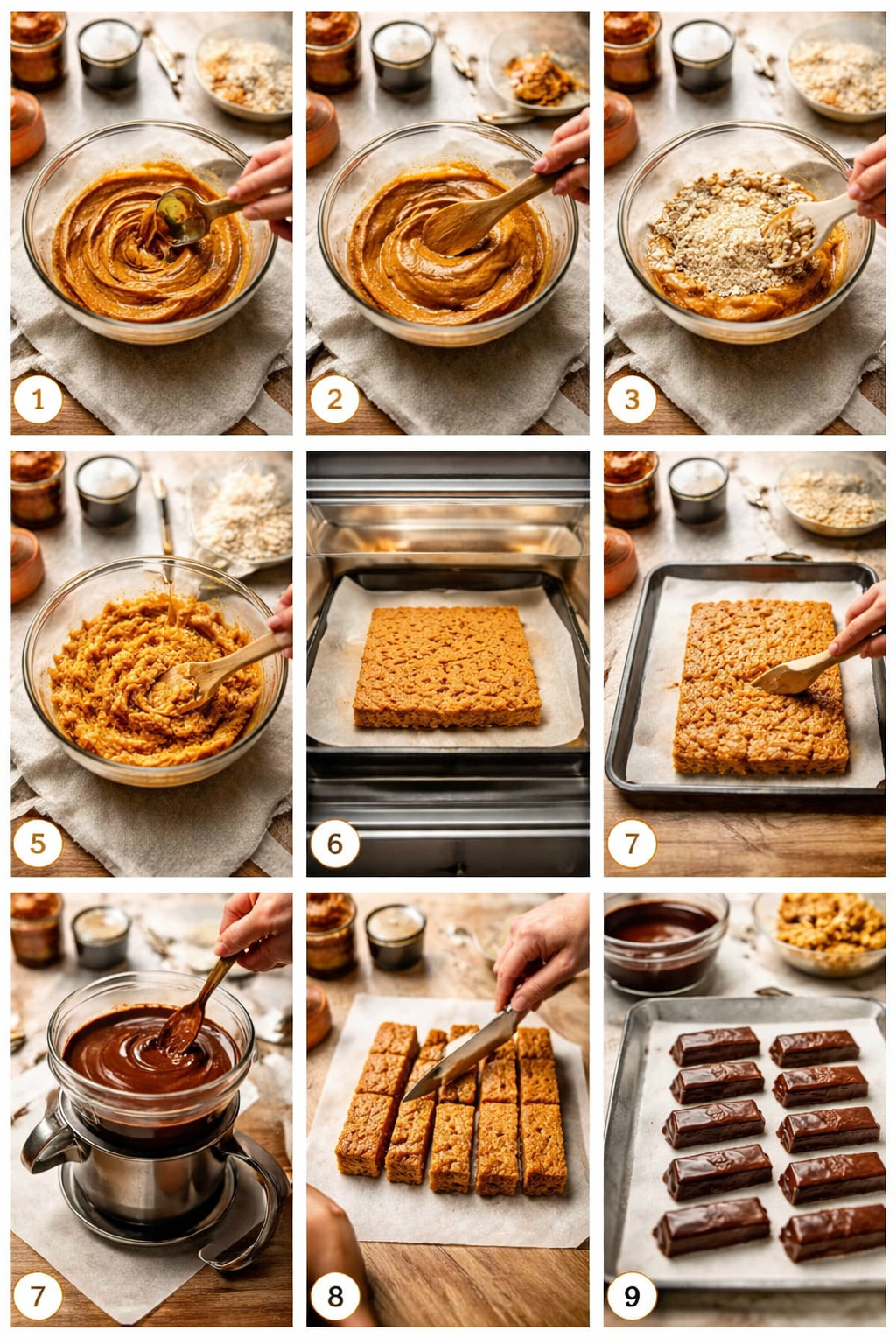 1
2
3
5
6
7
7
8
9