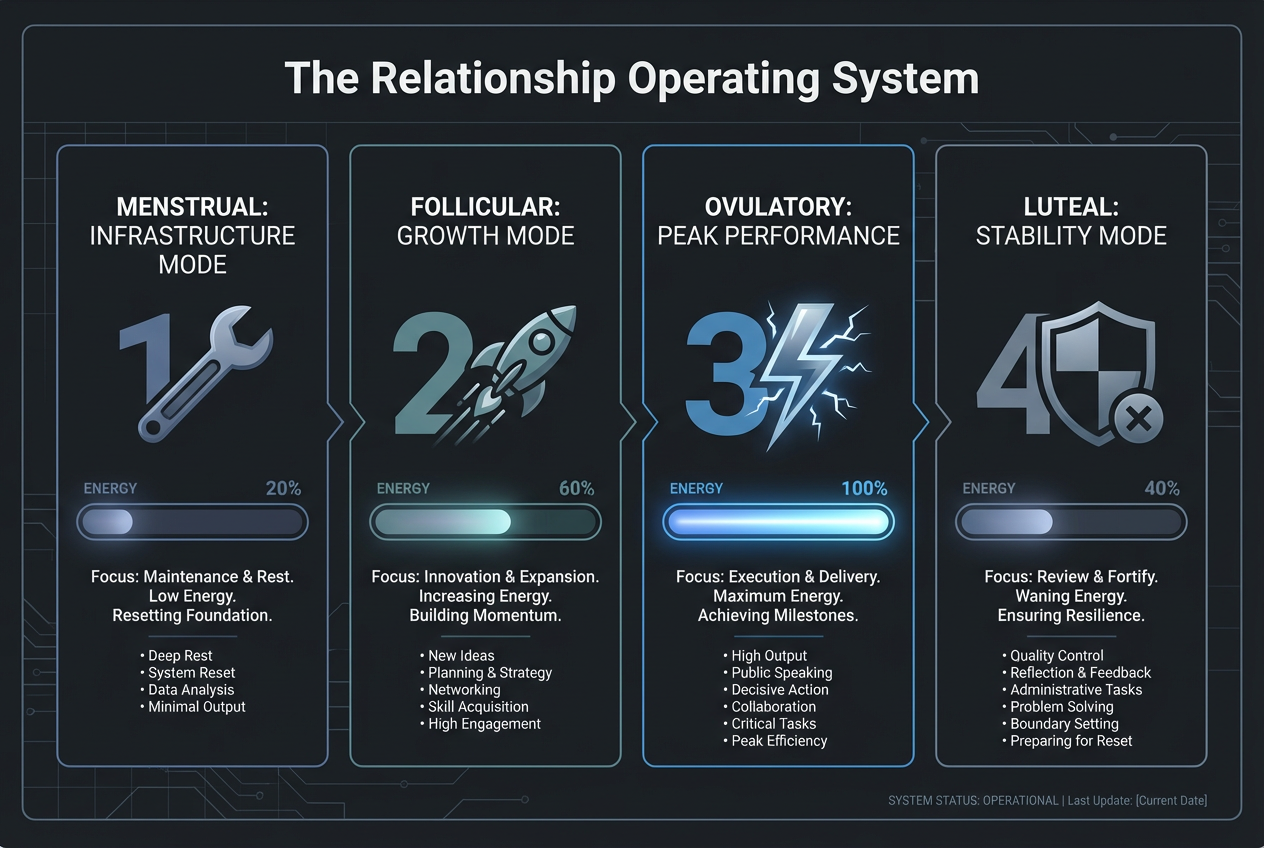 The Relationship Operating System

MENSTRUAL: INFRASTRUCTURE MODE

1

ENERGY 20%

Focus: Maintenance & Rest. Low Energy. Resetting Foundation.

• Deep Rest
• System Reset
• Data Analysis
• Minimal Output

FOLLICULAR: GROWTH MODE

2

ENERGY 60%

Focus: Innovation & Expansion. Increasing Energy. Building Momentum.

• New Ideas
• Planning & Strategy
• Networking
• Skill Acquisition
• High Engagement

OVULATORY: PEAK PERFORMANCE

3

ENERGY 100%

Focus: Execution & Delivery. Maximum Energy. Achieving Milestones.

• High Output
• Public Speaking
• Decisive Action
• Collaboration
• Critical Tasks
• Peak Efficiency

LUTEAL: STABILITY MODE

4

ENERGY 40%

Focus: Review & Fortify. Waning Energy. Ensuring Resilience.

• Quality Control
• Reflection & Feedback
• Administrative Tasks
• Problem Solving
• Boundary Setting
• Preparing for Reset

SYSTEM STATUS: OPERATIONAL | Last Update: [Current Date]