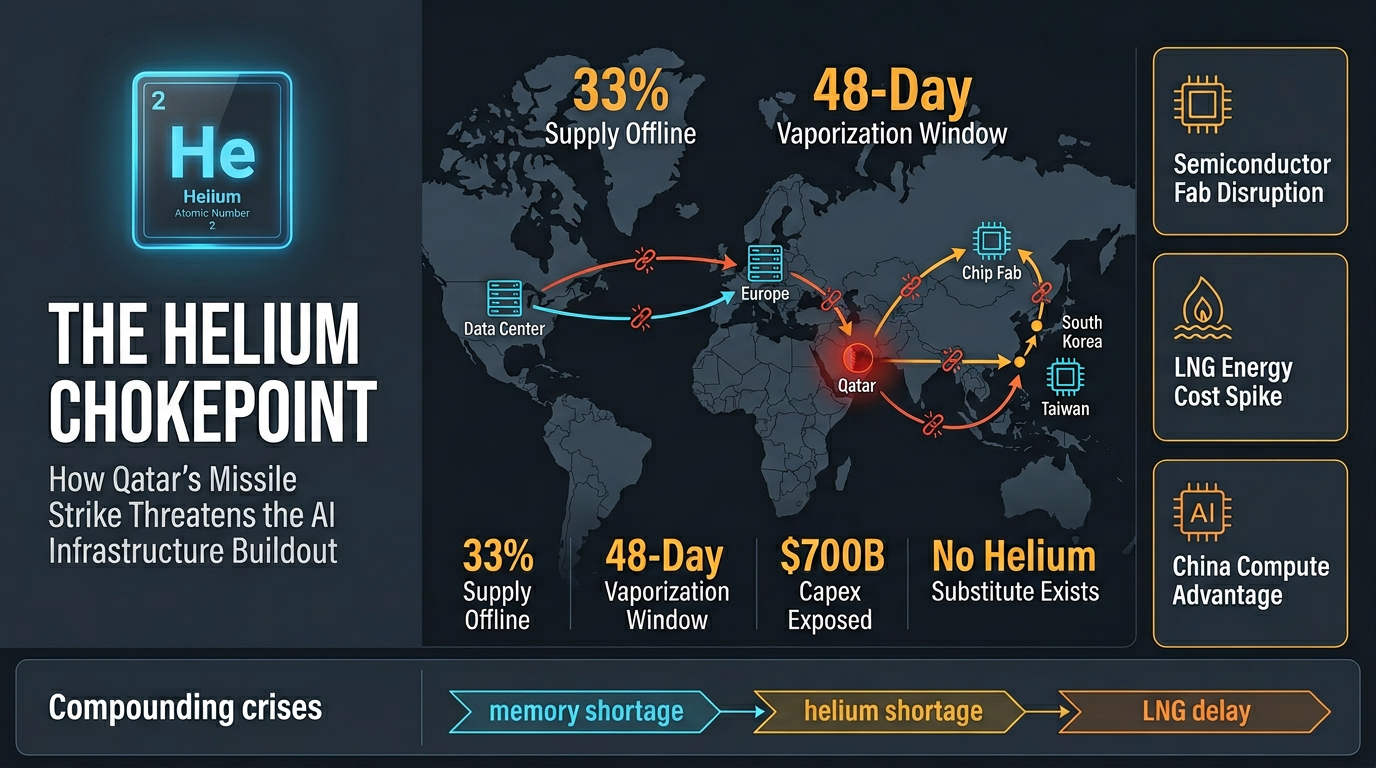 2
He
Helium
Atomic Number
2

THE HELIUM CHOKEPOINT

How Qatar's Missile Strike Threatens the AI Infrastructure Buildout

33%
Supply Offline

48-Day
Vaporization Window

Data Center
Europe
Chip Fab
South Korea
Qatar
Taiwan

33%
Supply Offline

48-Day
Vaporization Window

$700B
Capex Exposed

No Helium
Substitute Exists

Semiconductor Fab Disruption

LNG Energy Cost Spike

AI
China Compute Advantage

Compounding crises

memory shortage
helium shortage
LNG delay