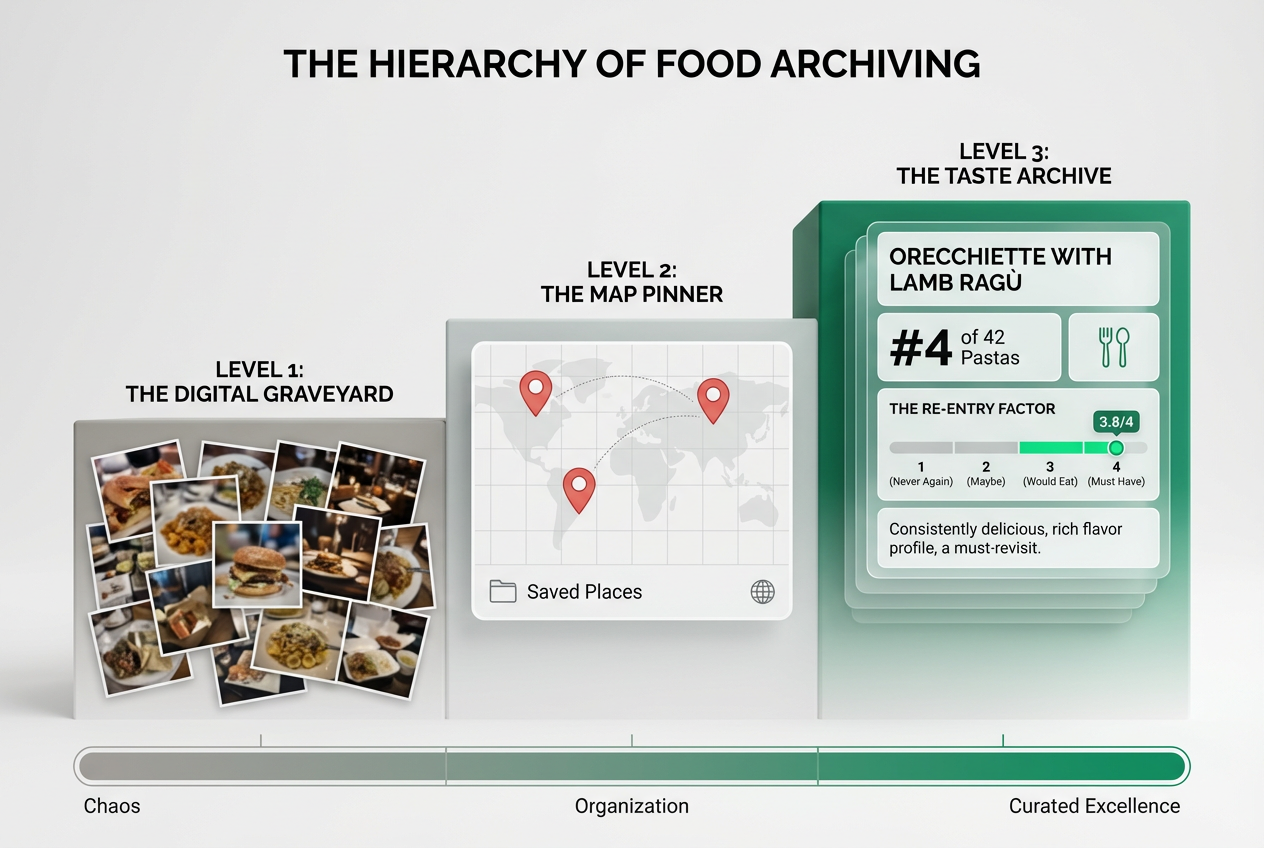 THE HIERARCHY OF FOOD ARCHIVING

LEVEL 1:
THE DIGITAL GRAVEYARD

LEVEL 2:
THE MAP PINNER

Saved Places

LEVEL 3:
THE TASTE ARCHIVE

ORECCHIETTE WITH LAMB RAGÙ

#4 of 42 Pastas

THE RE-ENTRY FACTOR

3.8/4

1 (Never Again)
2 (Maybe)
3 (Would Eat)
4 (Must Have)

Consistently delicious, rich flavor profile, a must-revisit.

Chaos
Organization
Curated Excellence