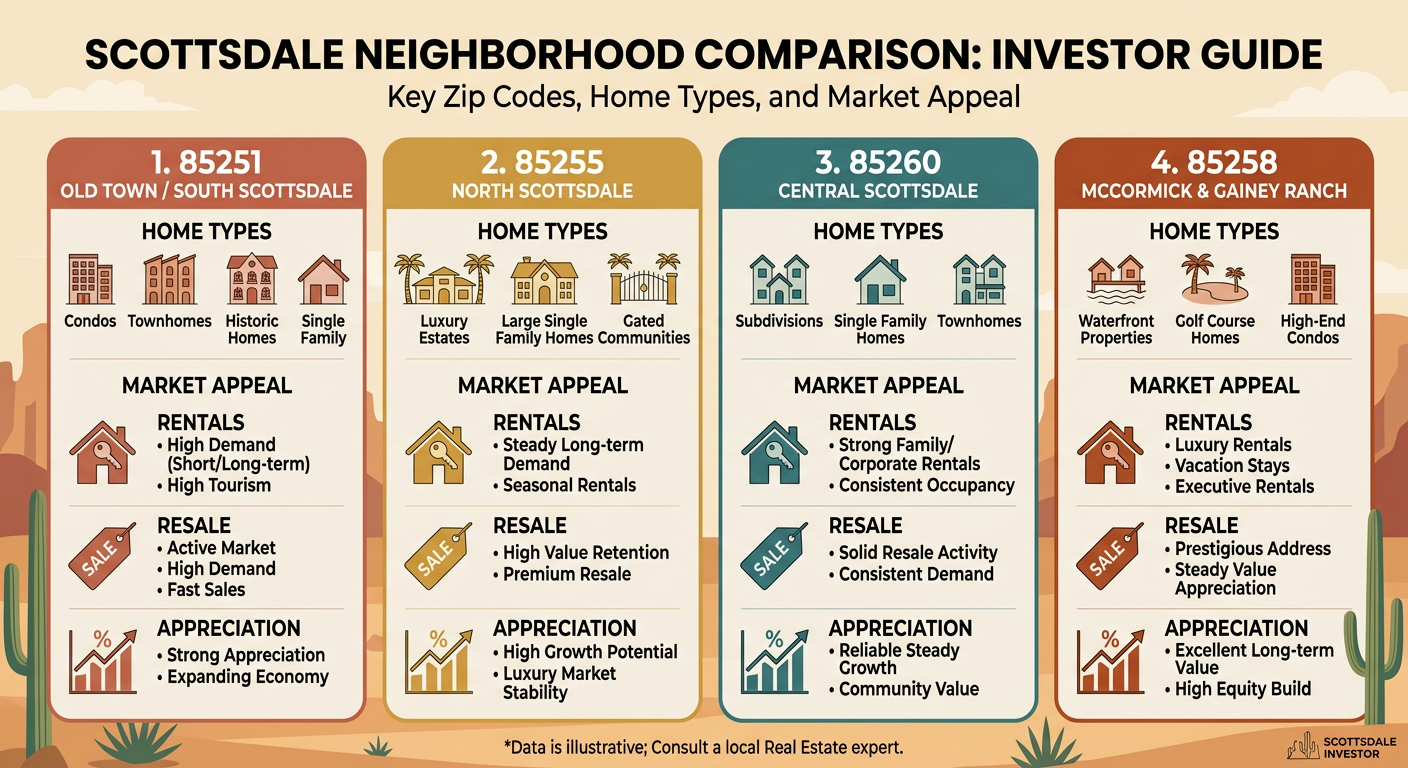 SCOTTSDALE NEIGHBORHOOD COMPARISON: INVESTOR GUIDE
Key Zip Codes, Home Types, and Market Appeal

1. 85251
OLD TOWN / SOUTH SCOTTSDALE

HOME TYPES
Condos
Townhomes
Historic Homes
Single Family

MARKET APPEAL
RENTALS
• High Demand (Short/Long-term)
• High Tourism

SALE
RESALE
• Active Market
• High Demand
• Fast Sales

%
APPRECIATION
• Strong Appreciation
• Expanding Economy

2. 85255
NORTH SCOTTSDALE

HOME TYPES
Luxury Estates
Large Single Family Homes
Gated Communities

MARKET APPEAL
RENTALS
• Steady Long-term Demand
• Seasonal Rentals

SALE
RESALE
• High Value Retention
• Premium Resale

%
APPRECIATION
• High Growth Potential
• Luxury Market Stability

3. 85260
CENTRAL SCOTTSDALE

HOME TYPES
Subdivisions
Single Family Homes
Townhomes

MARKET APPEAL
RENTALS
• Strong Family/ Corporate Rentals
• Consistent Occupancy

SALE
RESALE
• Solid Resale Activity
• Consistent Demand

%
APPRECIATION
• Reliable Steady Growth
• Community Value

4. 85258
MCCORMICK & GAINEY RANCH

HOME TYPES
Waterfront Properties
Golf Course Homes
High-End Condos

MARKET APPEAL
RENTALS
• Luxury Rentals
• Vacation Stays
• Executive Rentals

SALE
RESALE
• Prestigious Address
• Steady Value Appreciation

%
APPRECIATION
• Excellent Long-term Value
• High Equity Build

*Data is illustrative; Consult a local Real Estate expert.

SCOTTSDALE INVESTOR