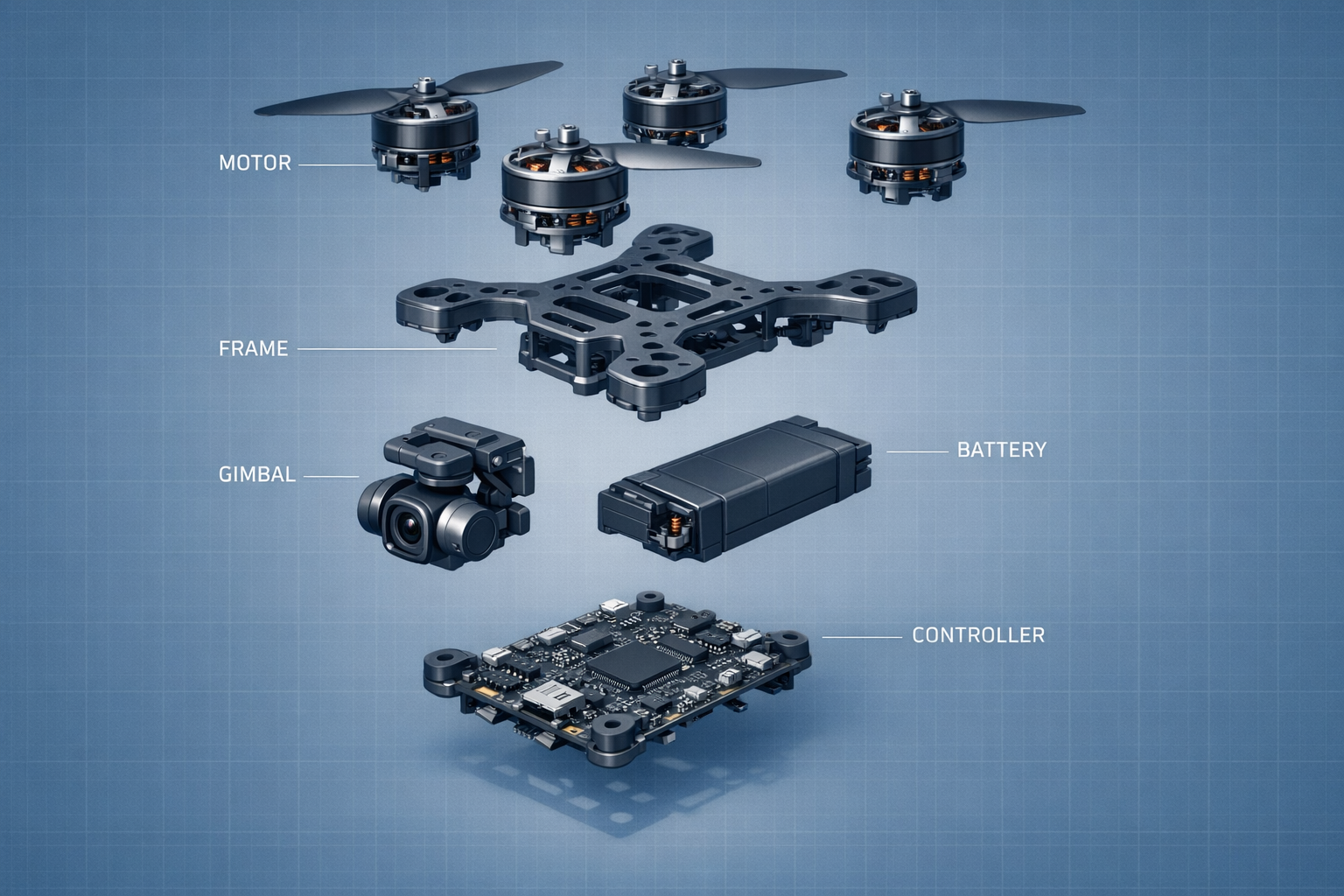 MOTOR

FRAME

GIMBAL

BATTERY

CONTROLLER