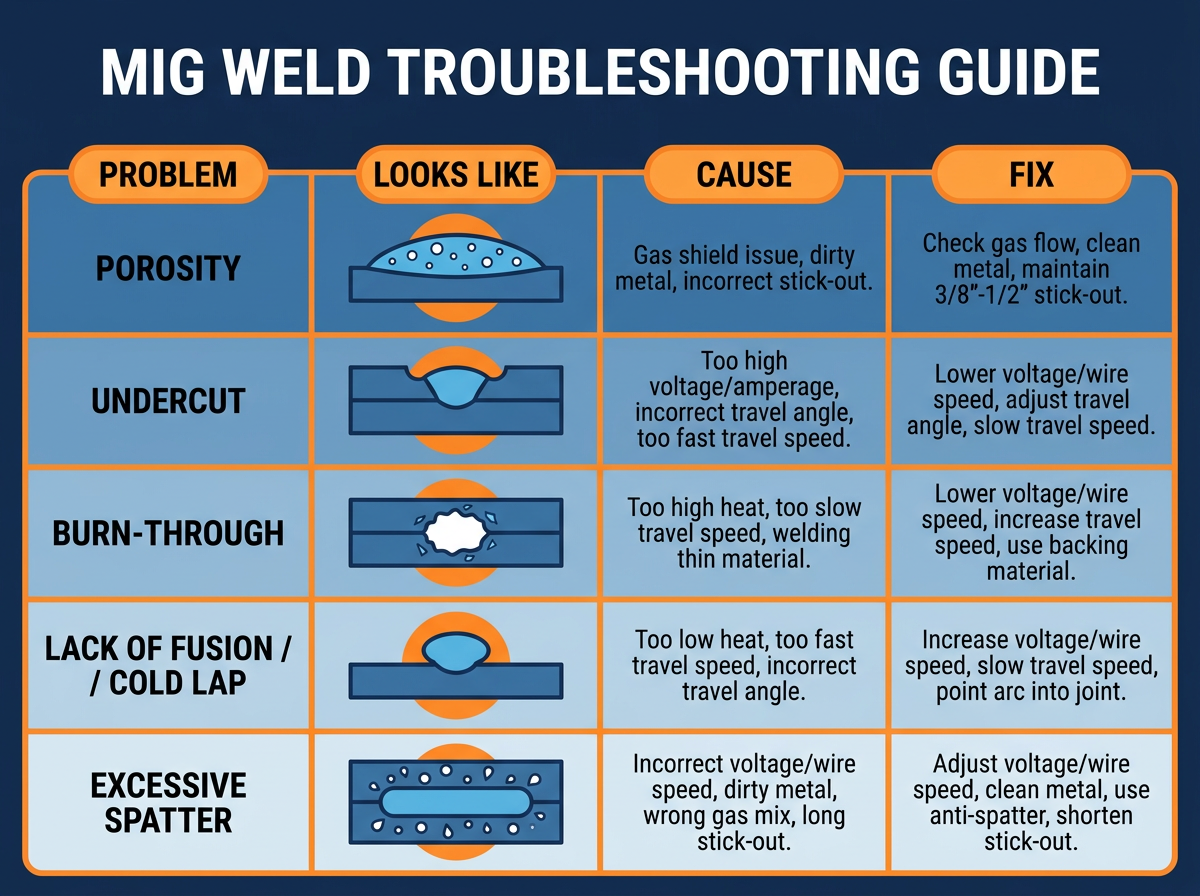 MIG WELD TROUBLESHOOTING GUIDE

| PROBLEM | LOOKS LIKE | CAUSE | FIX |
|---|---|---|---|
| POROSITY | | Gas shield issue, dirty metal, incorrect stick-out. | Check gas flow, clean metal, maintain 3/8"-1/2" stick-out. |
| UNDERCUT | | Too high voltage/amperage, incorrect travel angle, too fast travel speed. | Lower voltage/wire speed, adjust travel angle, slow travel speed. |
| BURN-THROUGH | | Too high heat, too slow travel speed, welding thin material. | Lower voltage/wire speed, increase travel speed, use backing material. |
| LACK OF FUSION / / COLD LAP | | Too low heat, too fast travel speed, incorrect travel angle. | Increase voltage/wire speed, slow travel speed, point arc into joint. |
| EXCESSIVE SPATTER | | Incorrect voltage/wire speed, dirty metal, wrong gas mix, long stick-out. | Adjust voltage/wire speed, clean metal, use anti-spatter, shorten stick-out. |