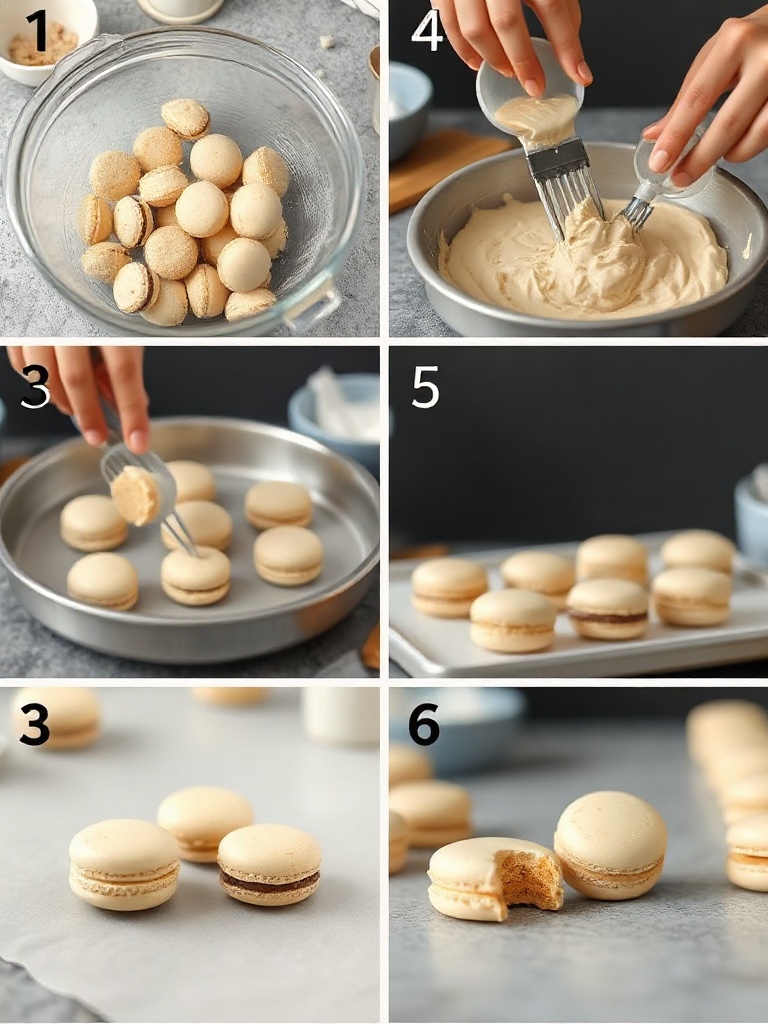 1
4
3
5
3
6