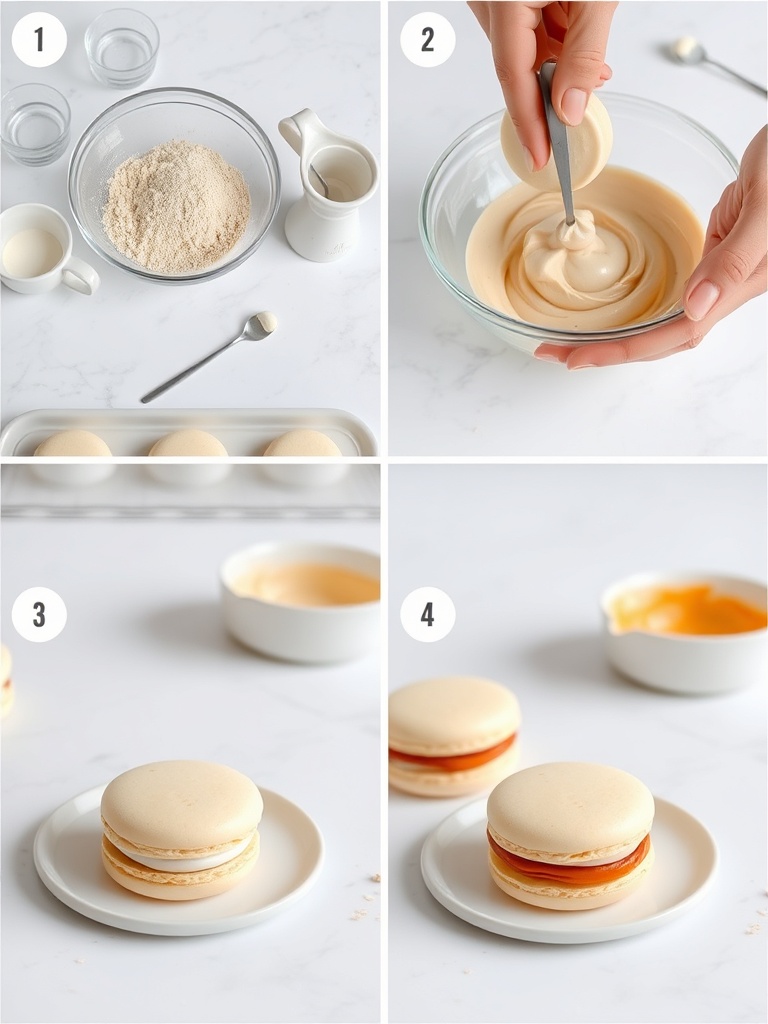 1

2

3

4