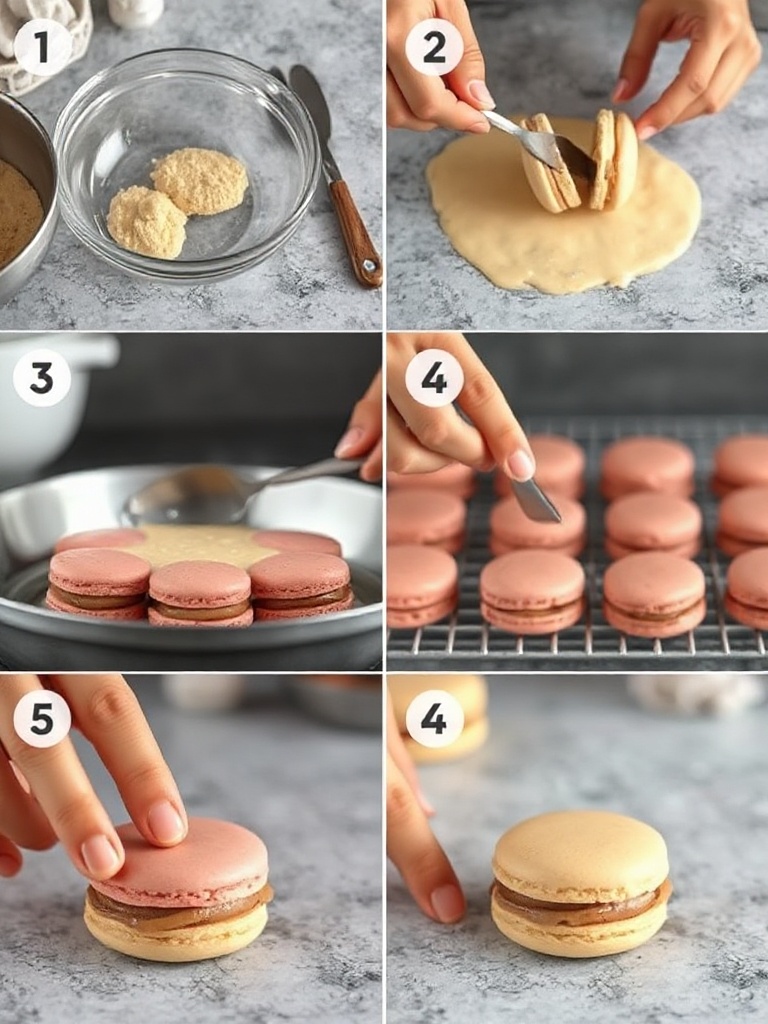 1
2
3
4
5
4