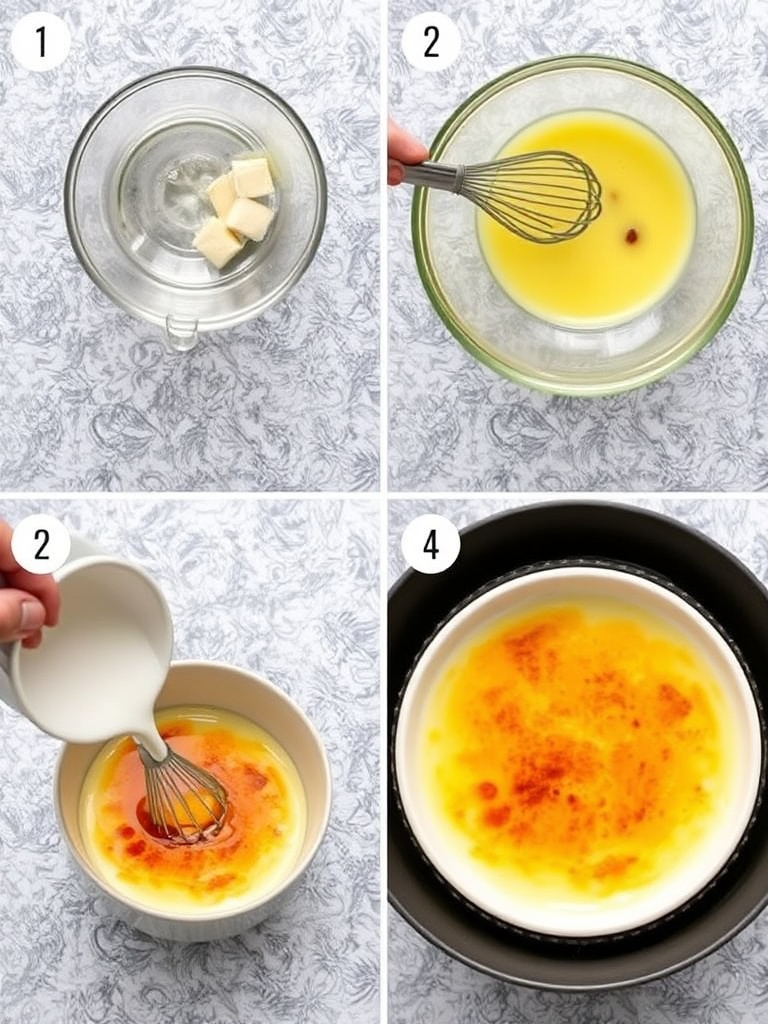 1

2

2

4