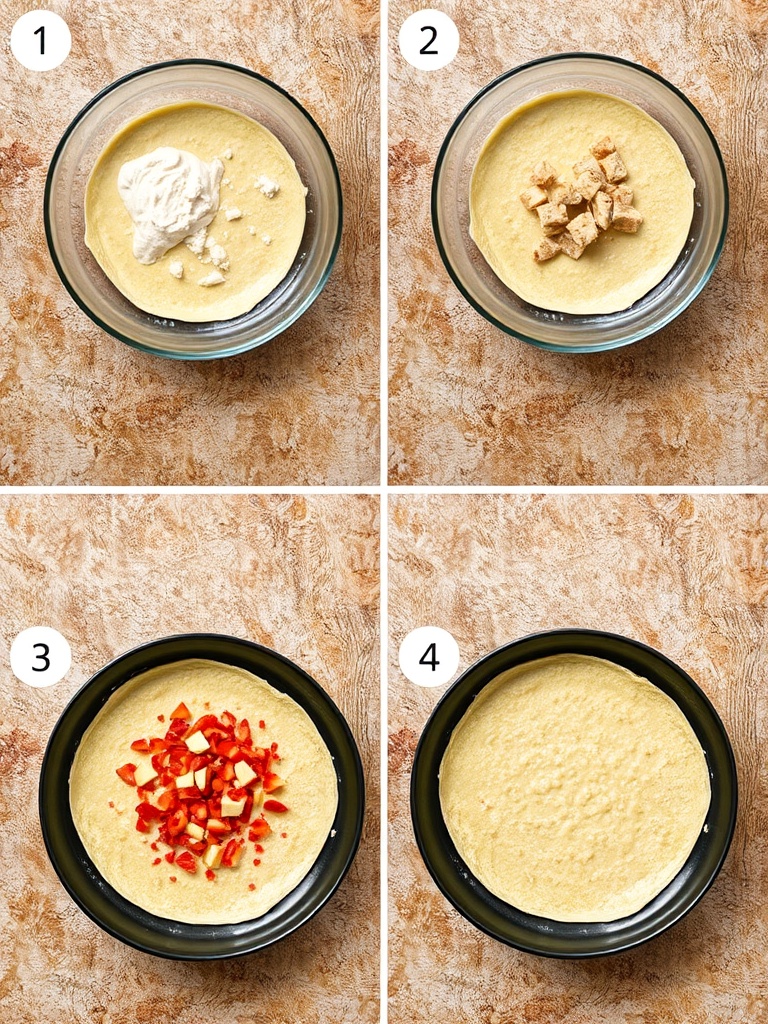 1
2
3
4