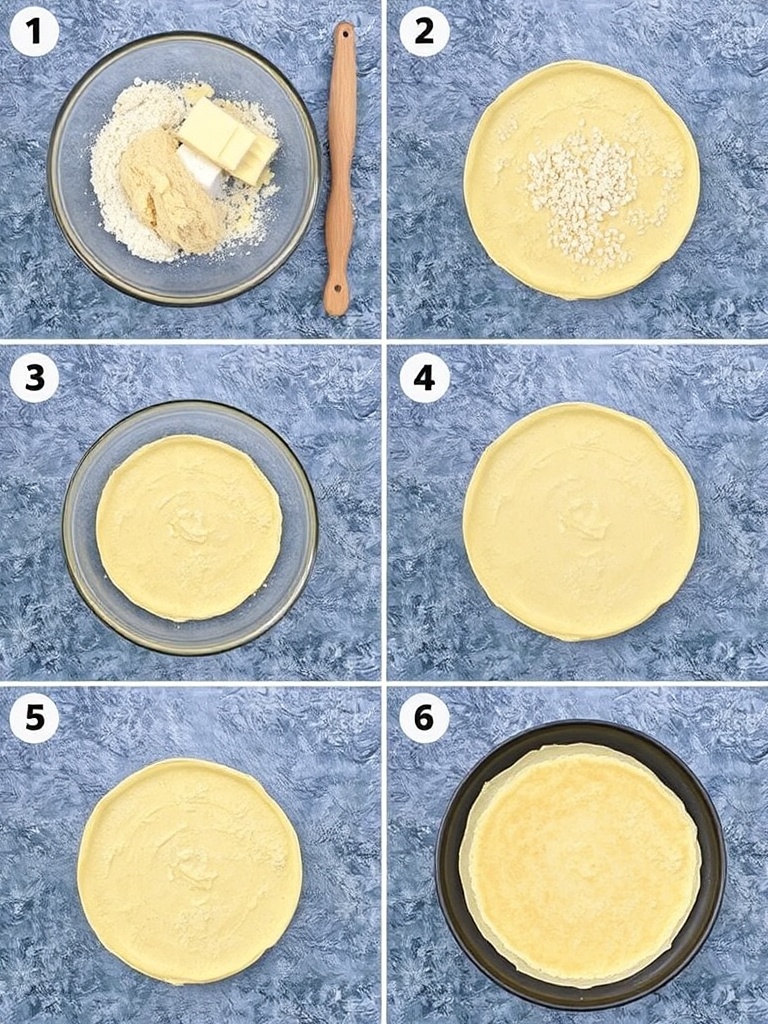 1
2
3
4
5
6