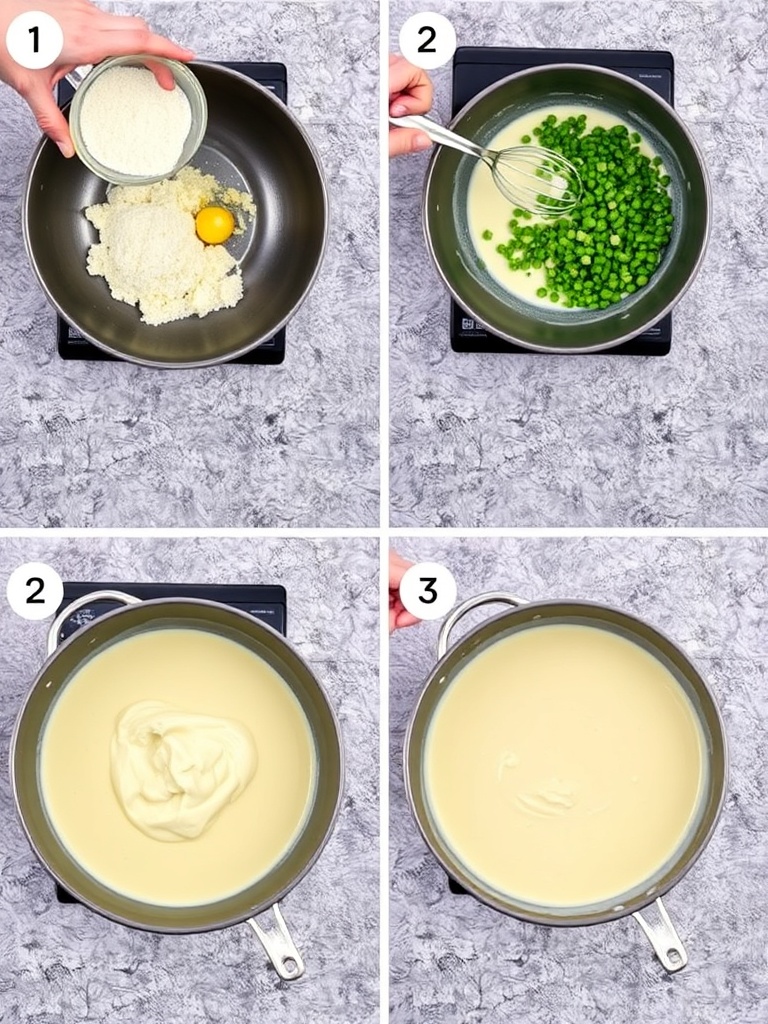 1

2

2

3