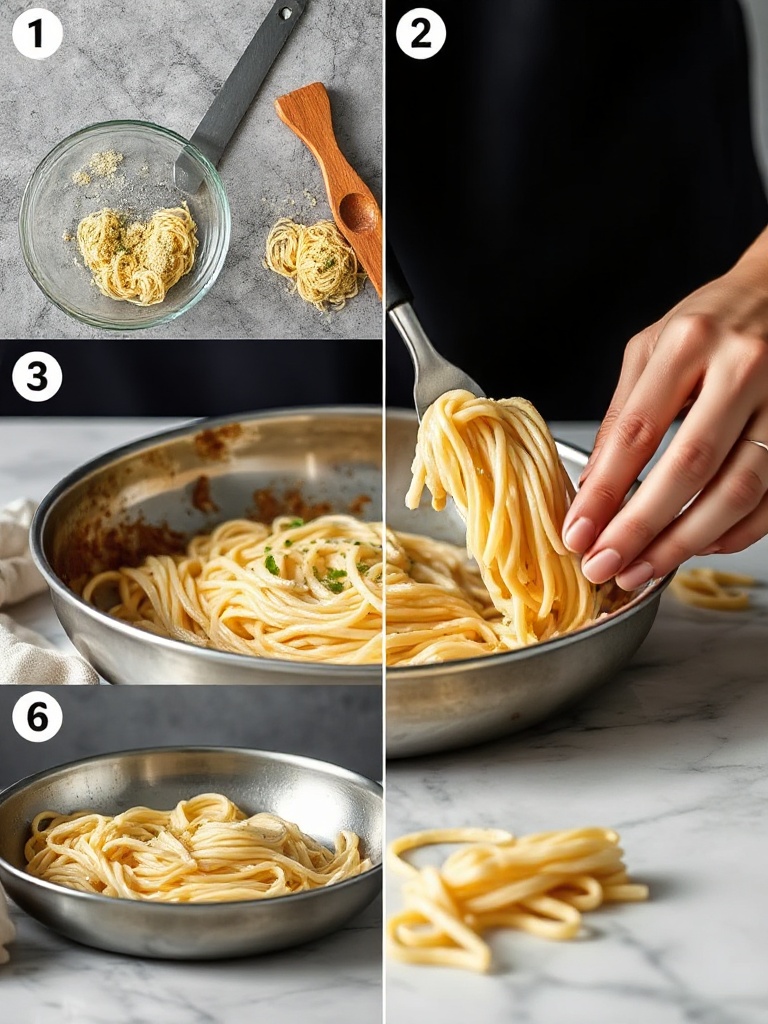 1
2
3
6