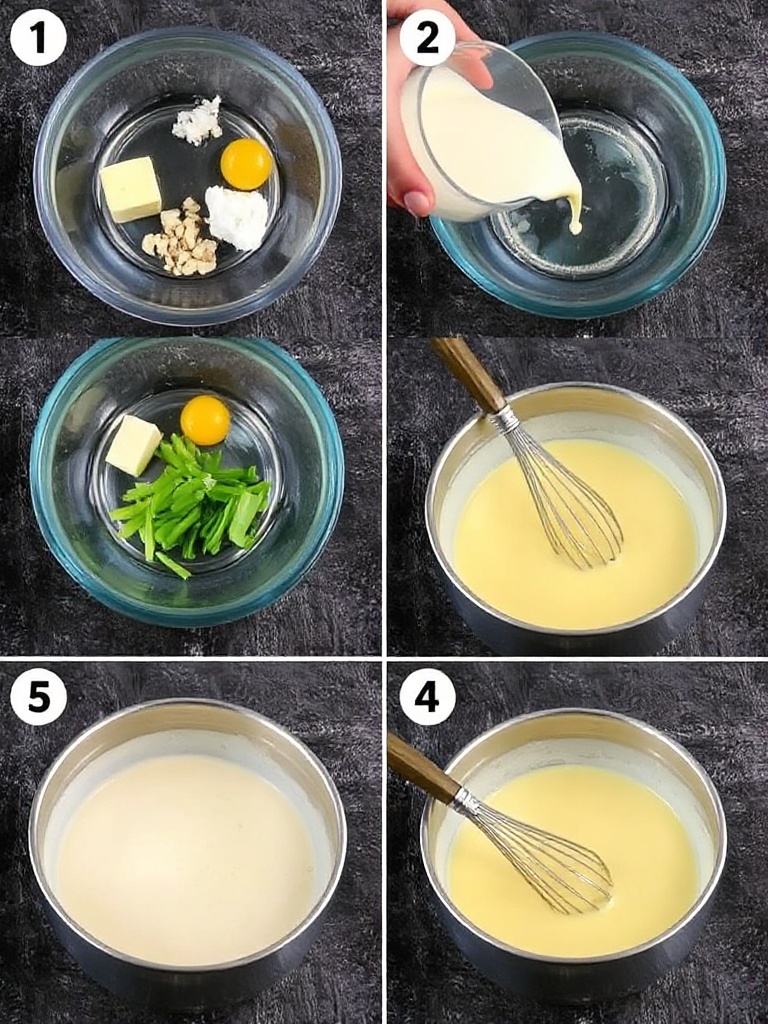 1

2

5

4