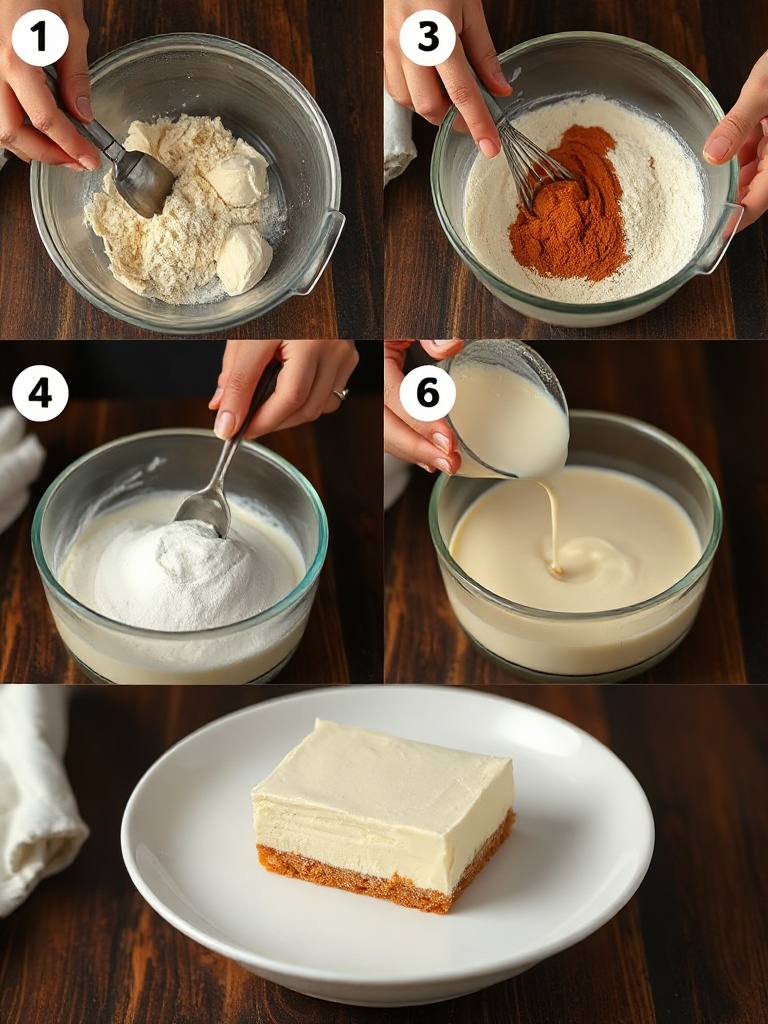 1

3

4

6