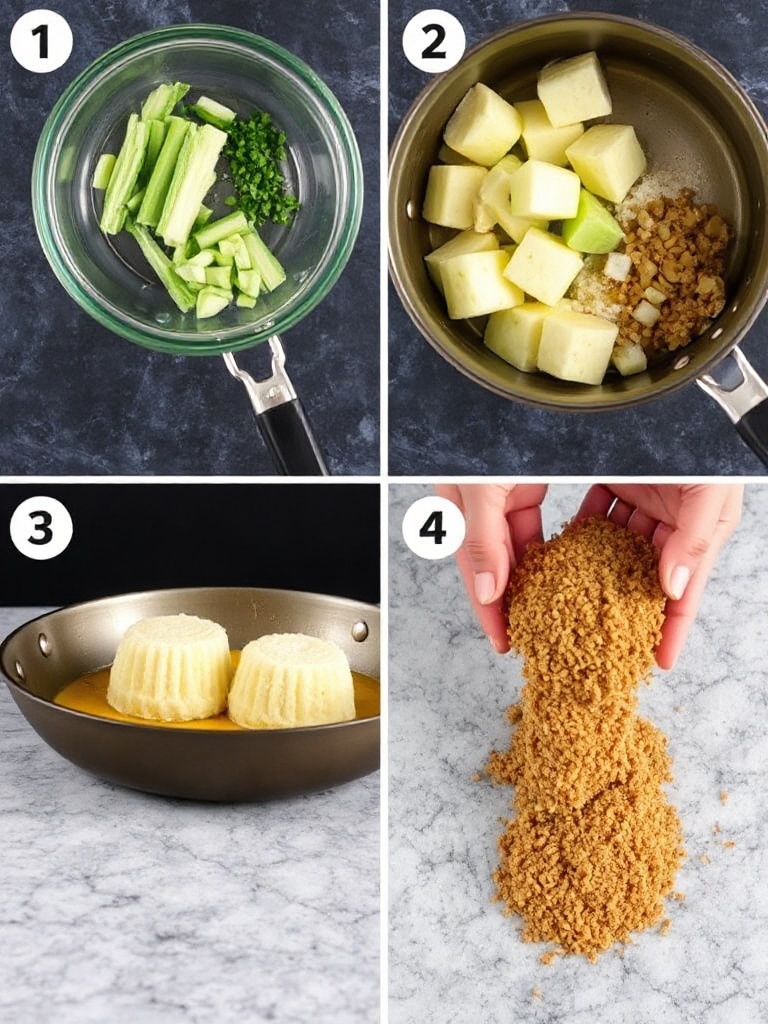 1
2
3
4