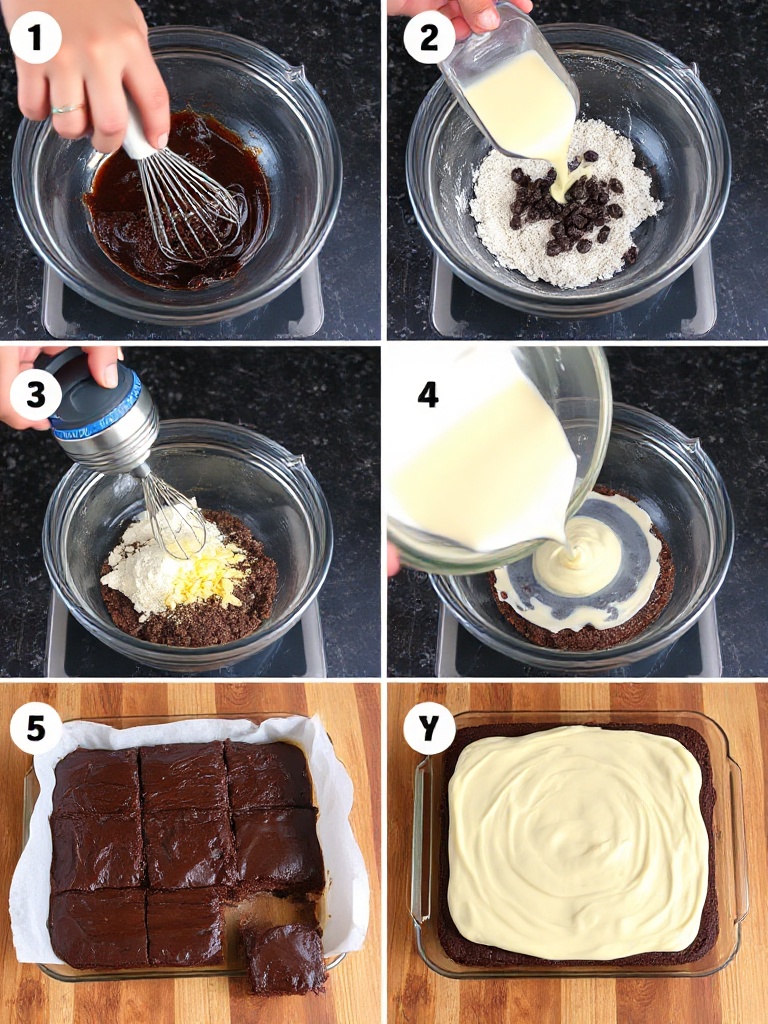 1

2

3

4

5

Y