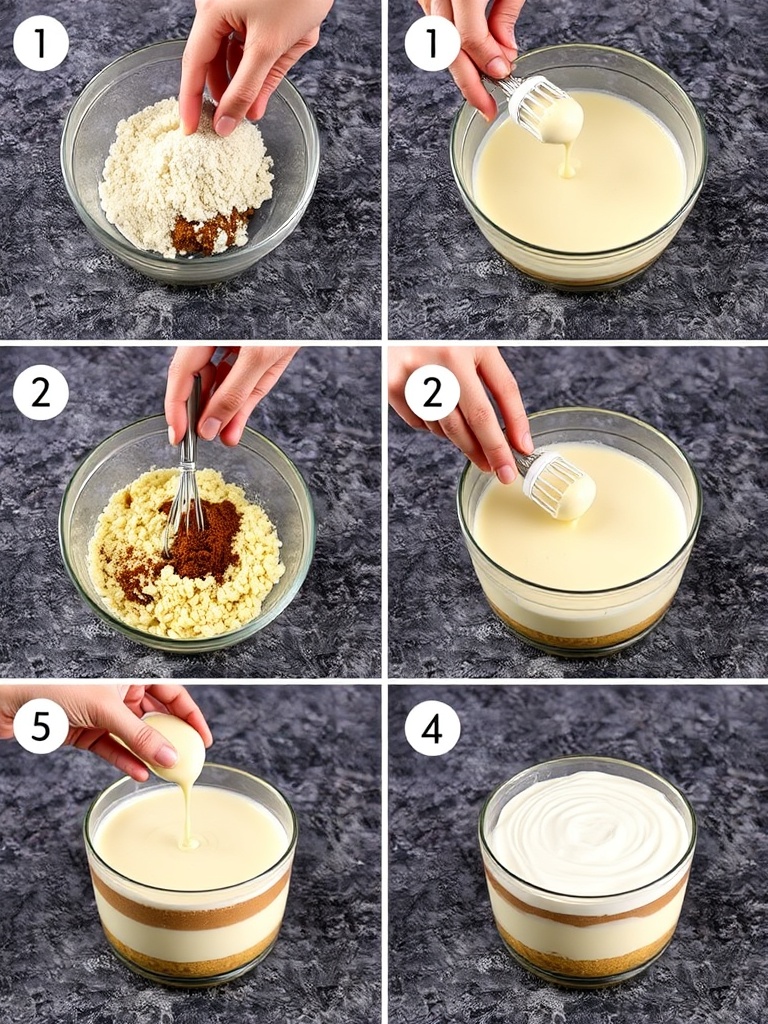 1
1
2
2
5
4