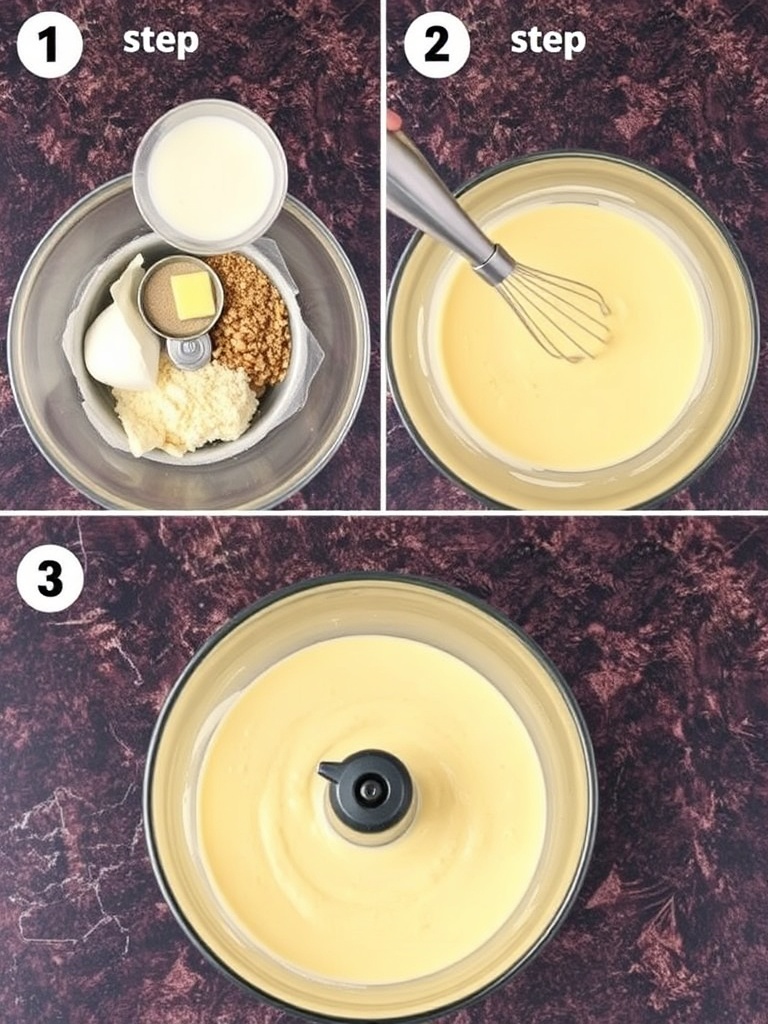 1 step

2 step

3