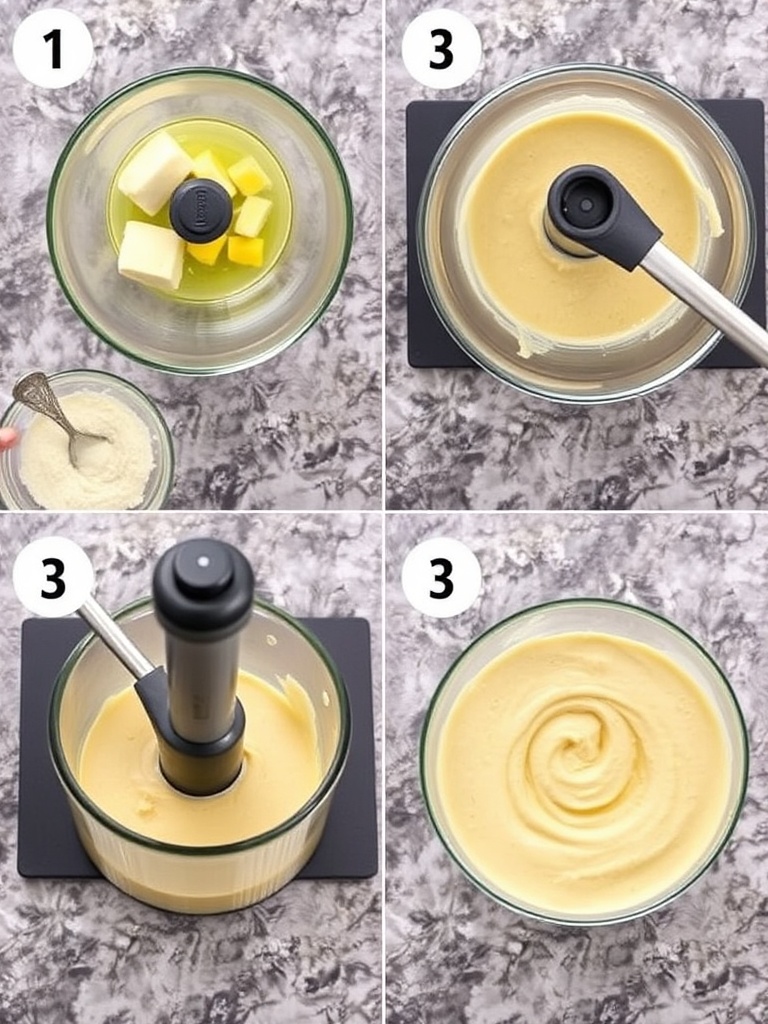 1

3

3

3