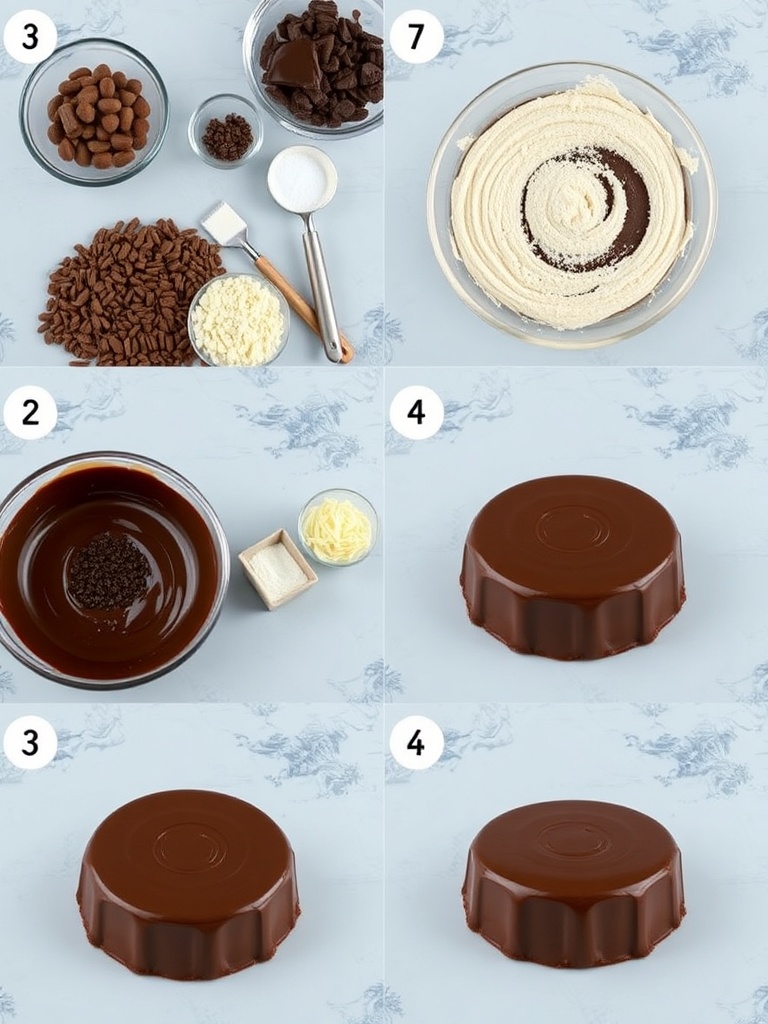 3

7

2

4

3

4