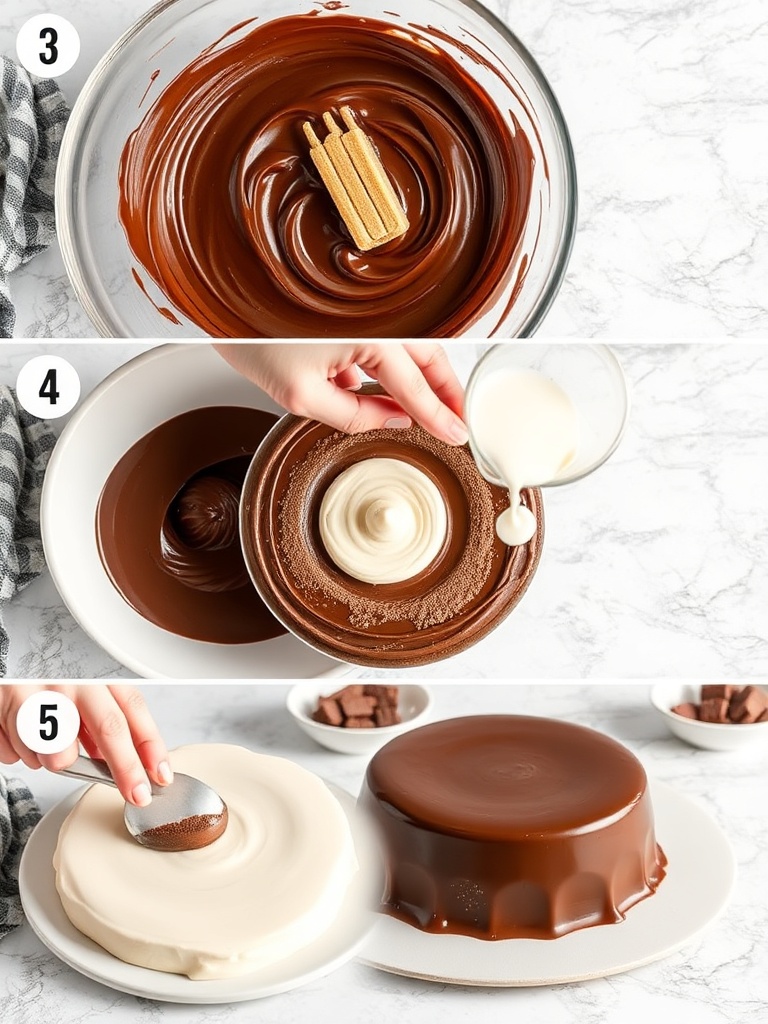 3

4

5