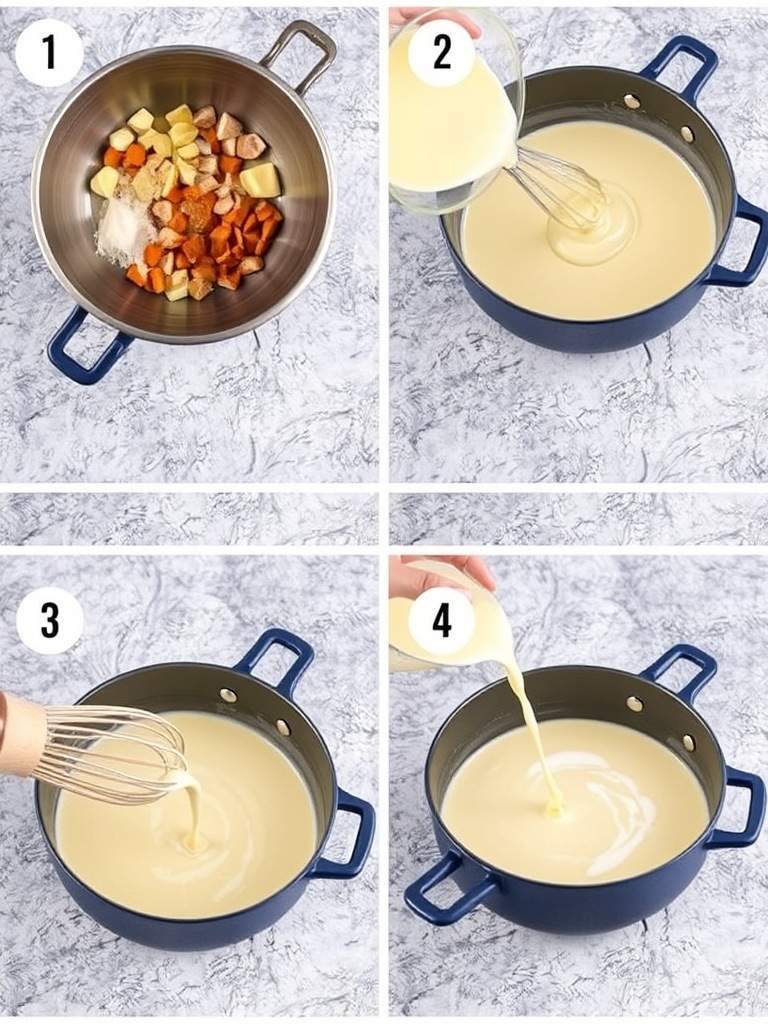 1

2

3

4