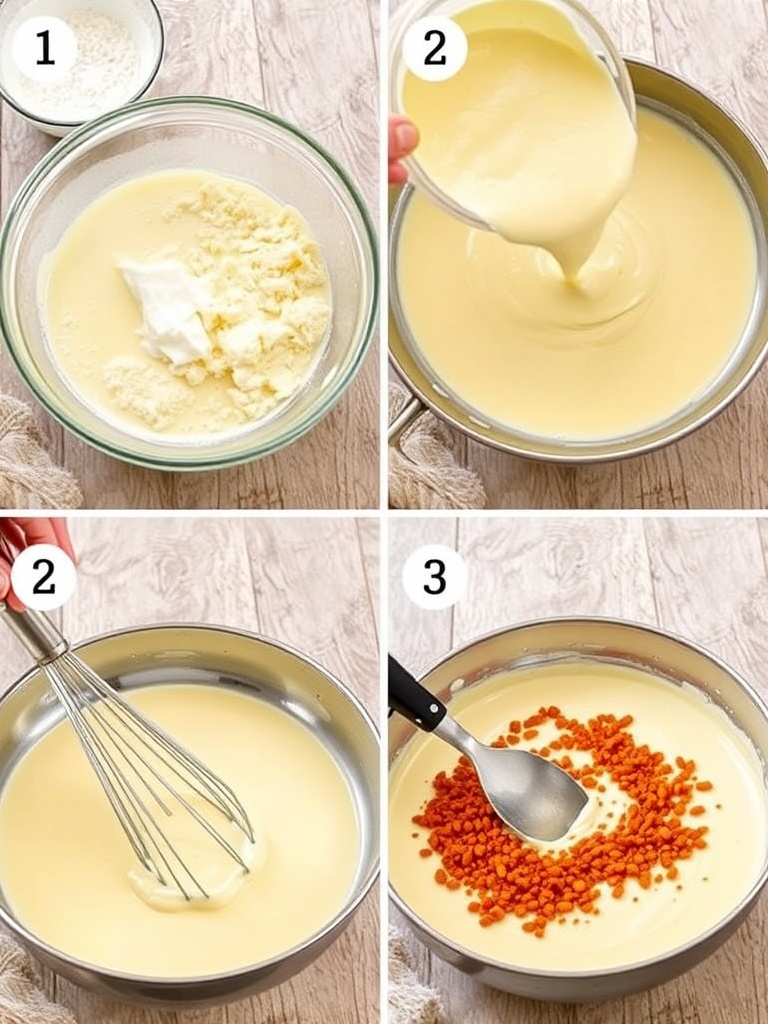 1

2

2

3