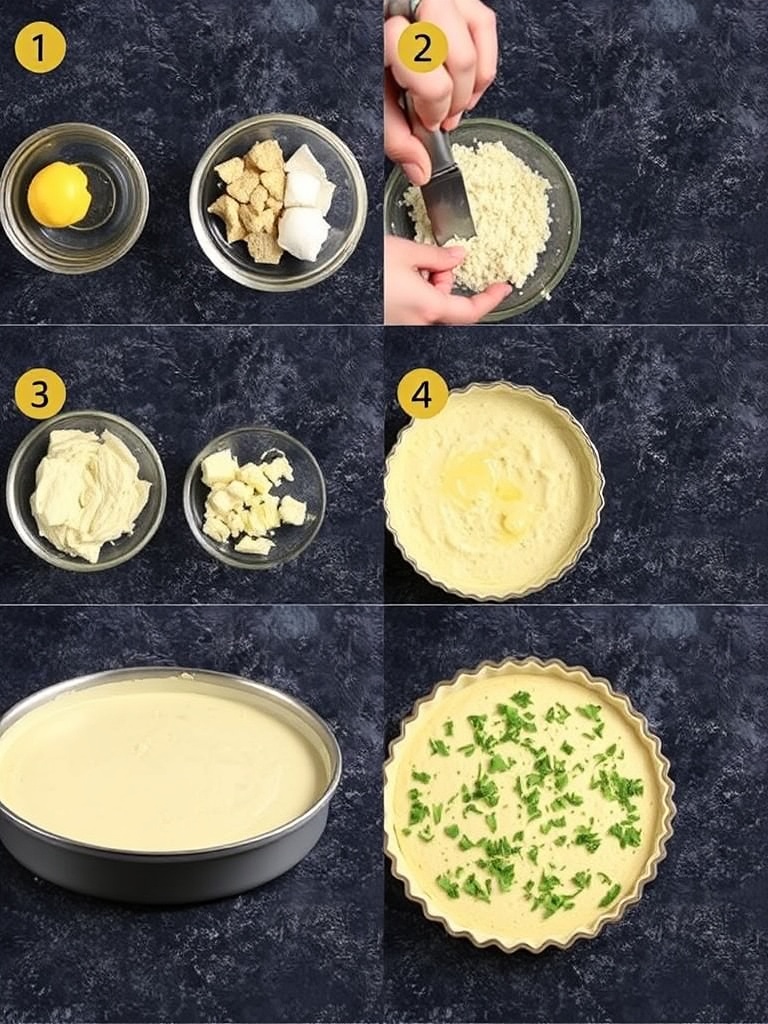 1
2
3
4