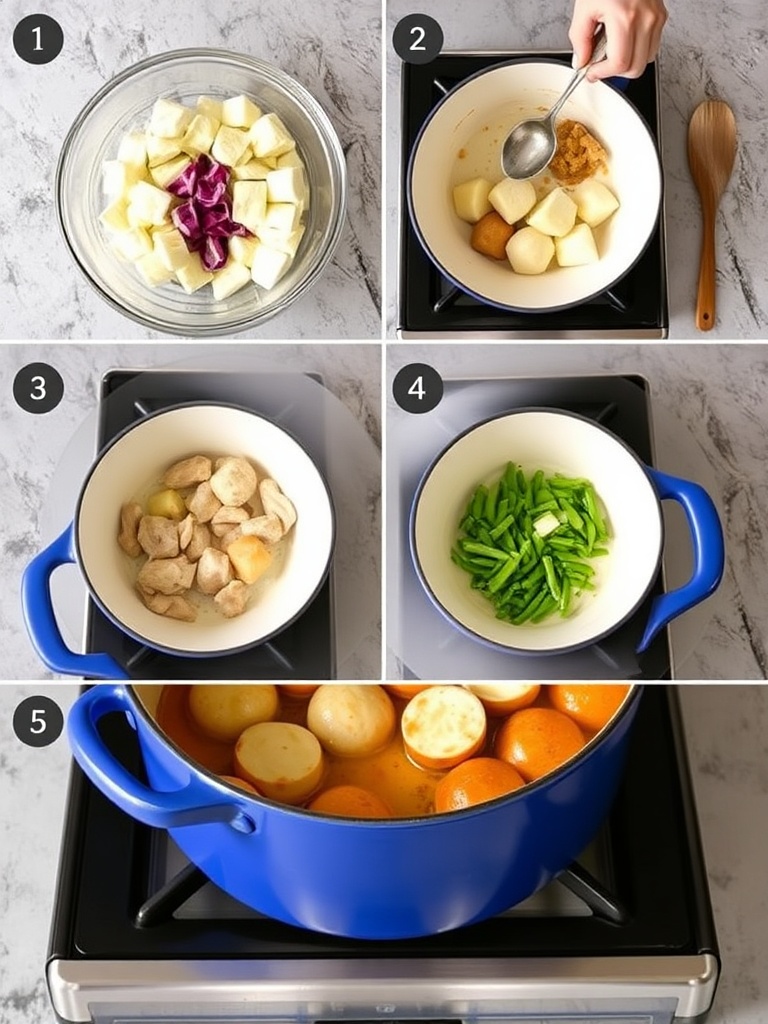 1
2
3
4
5