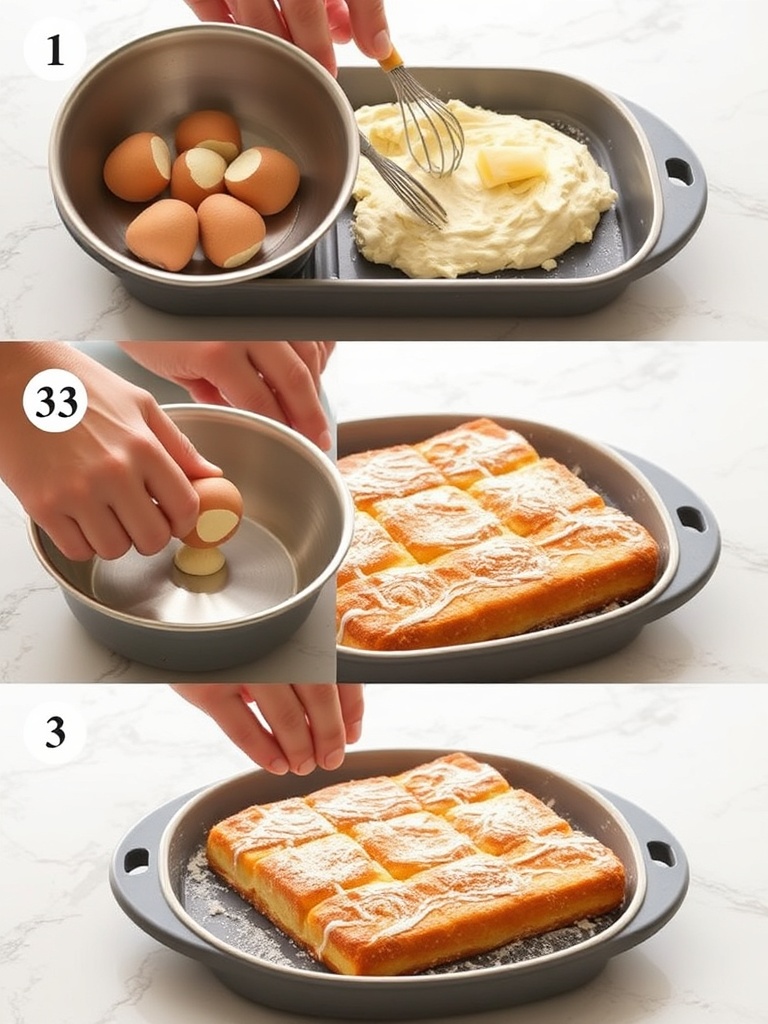 1

33

3