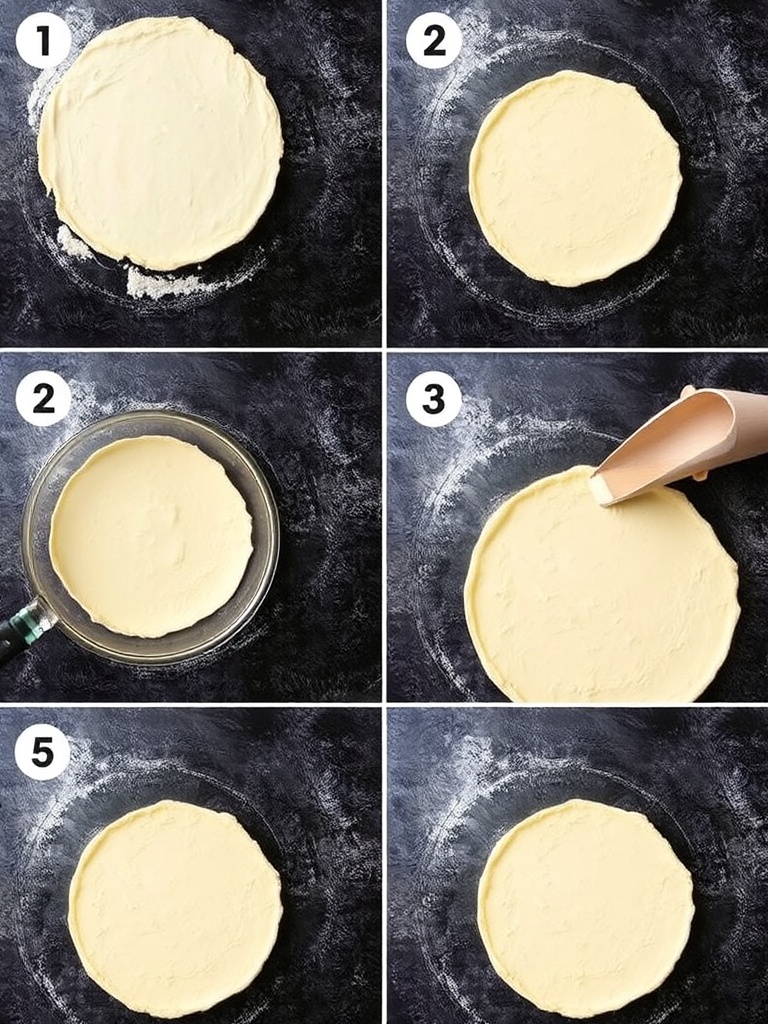 1

2

2

3

5