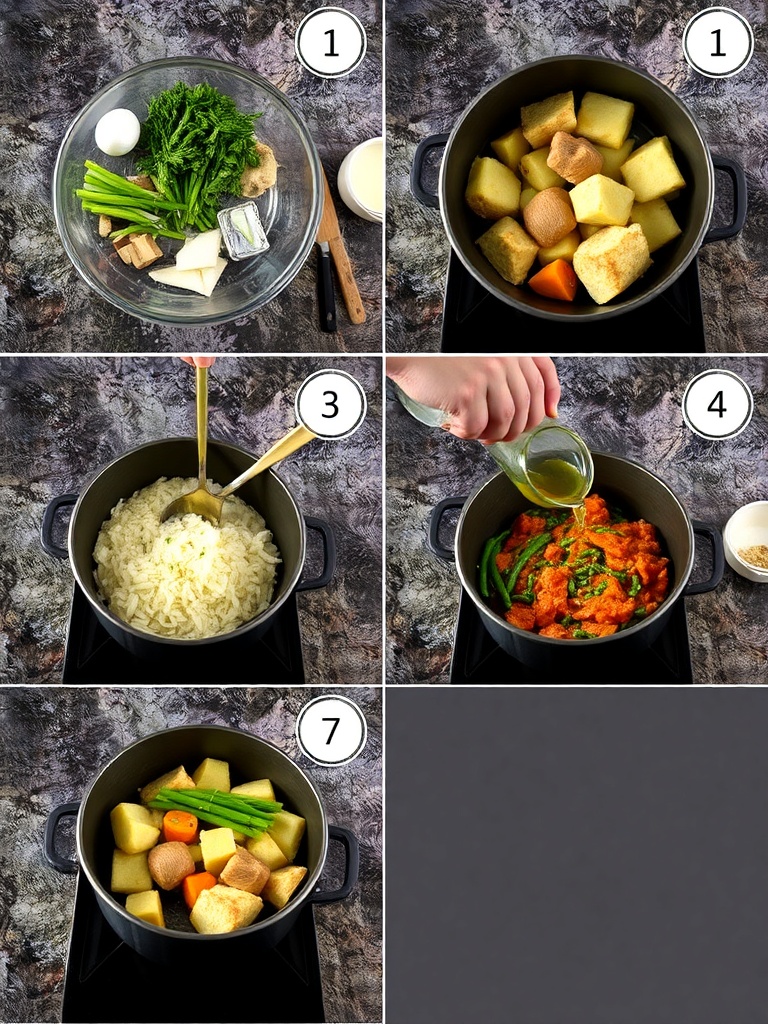 1

1

3

4

7