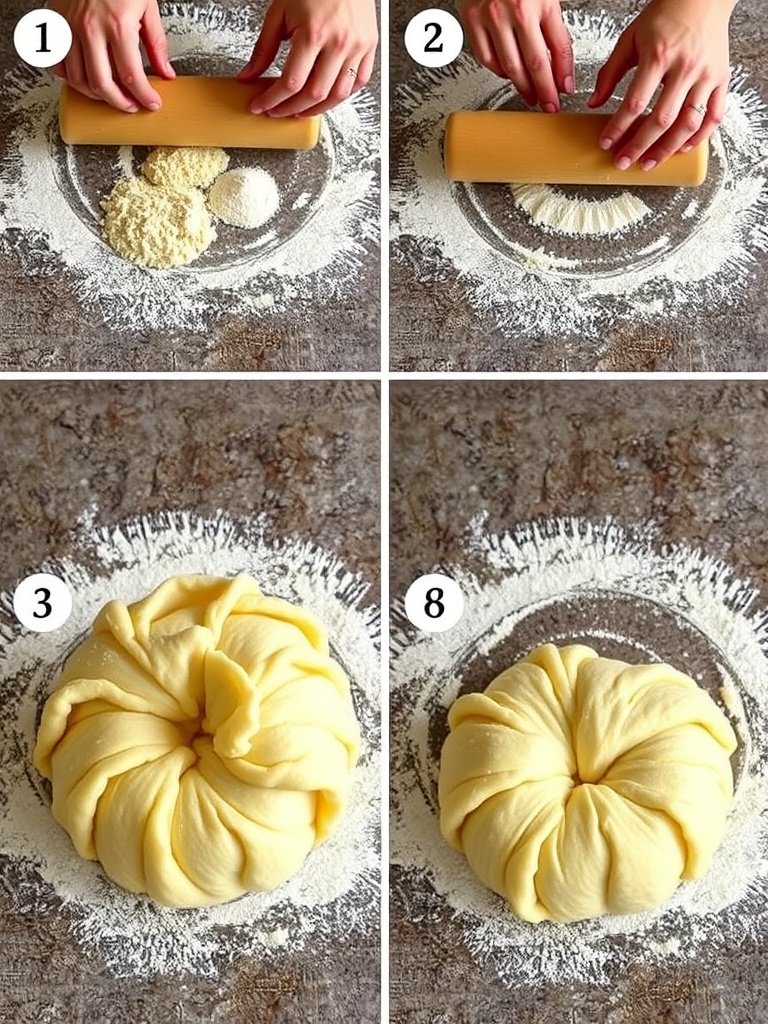 1
2
3
8