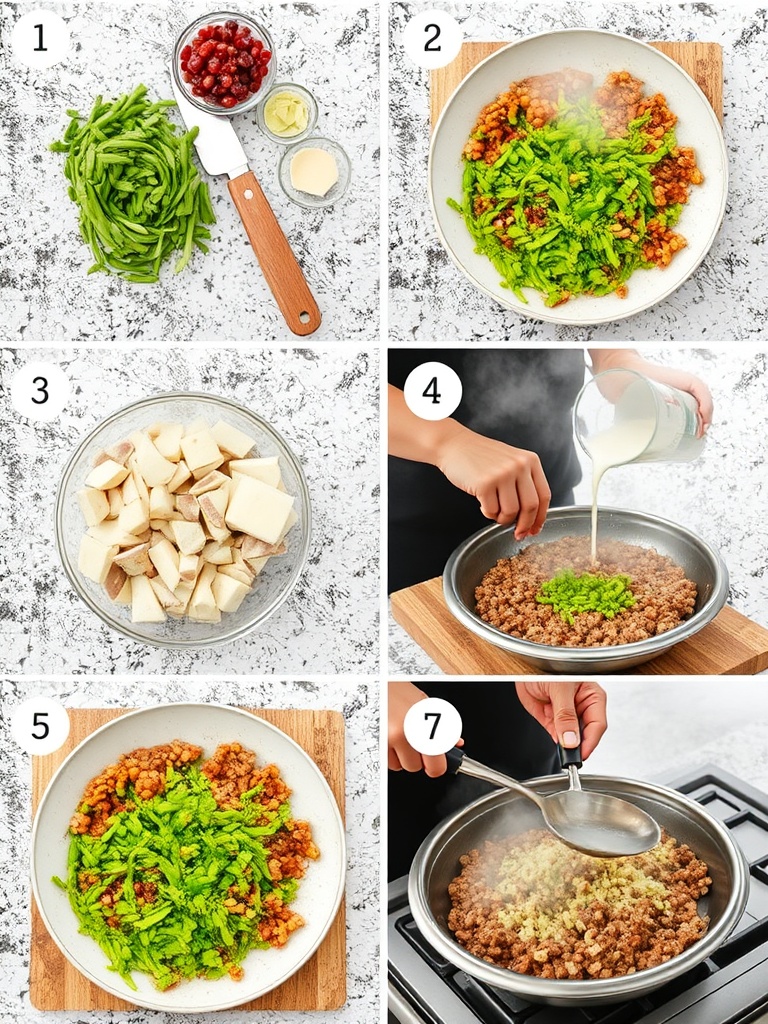 1

2

3

4

5

7