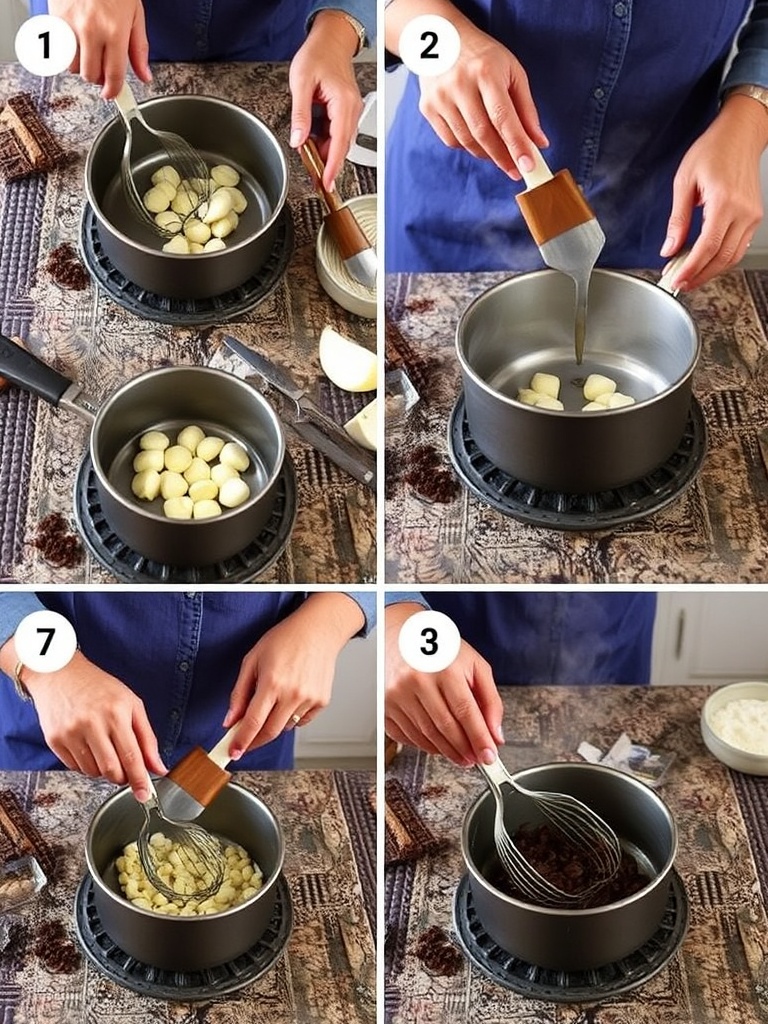 1

2

7

3