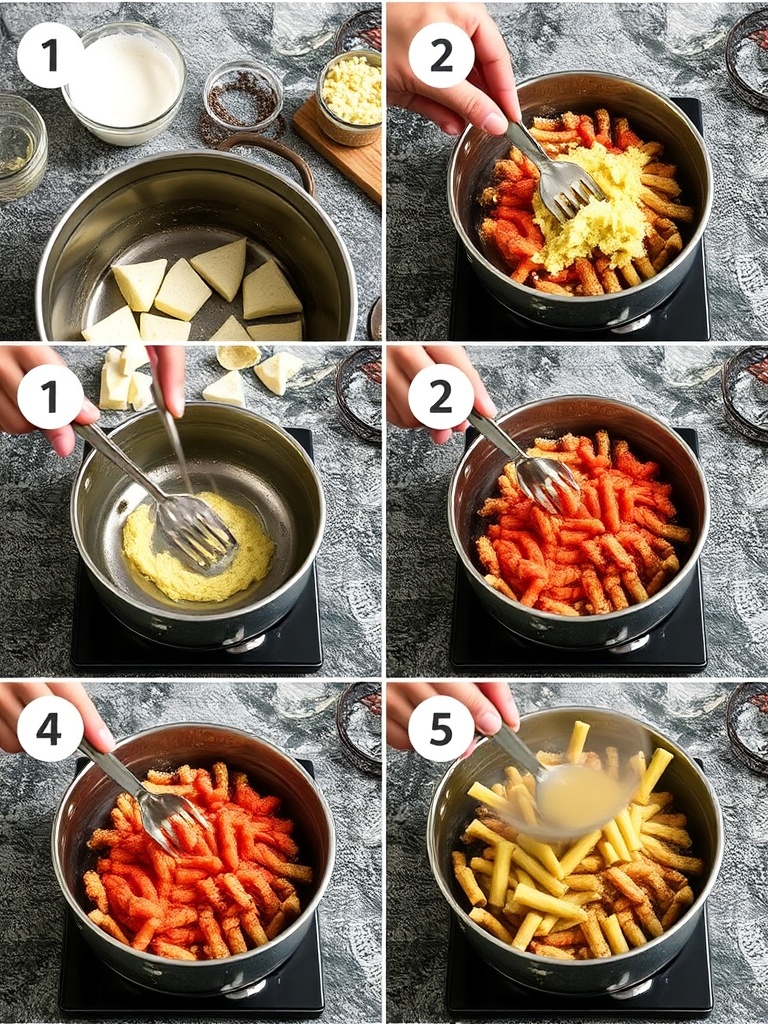 1
2
1
2
4
5