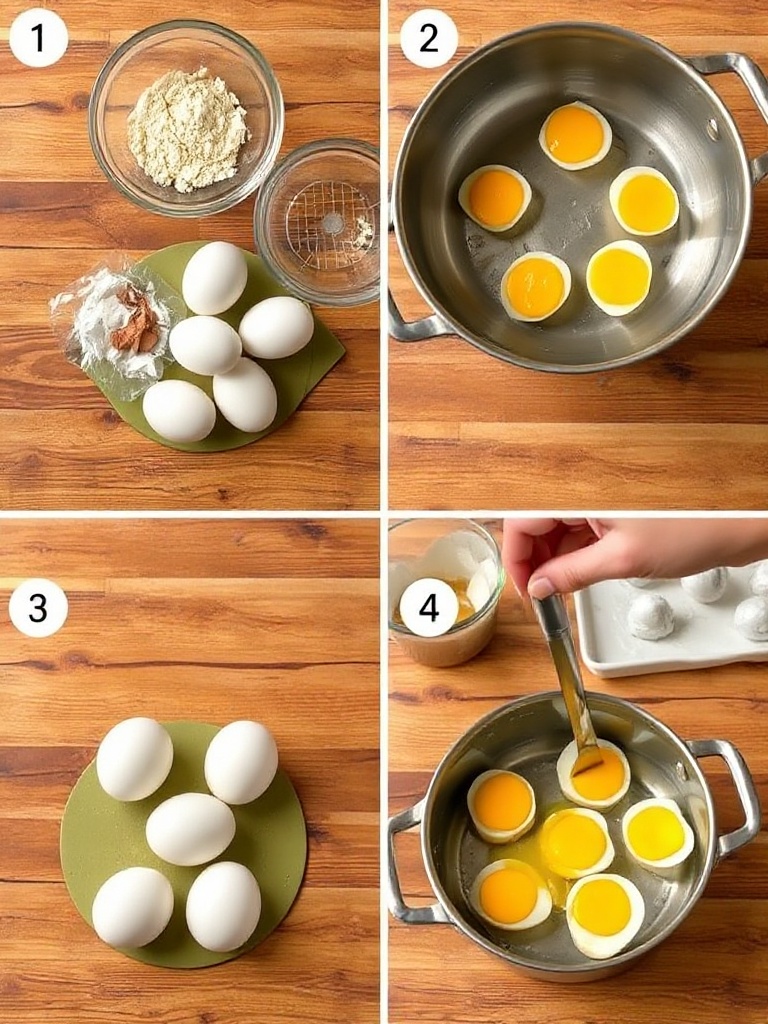 1

2

3

4